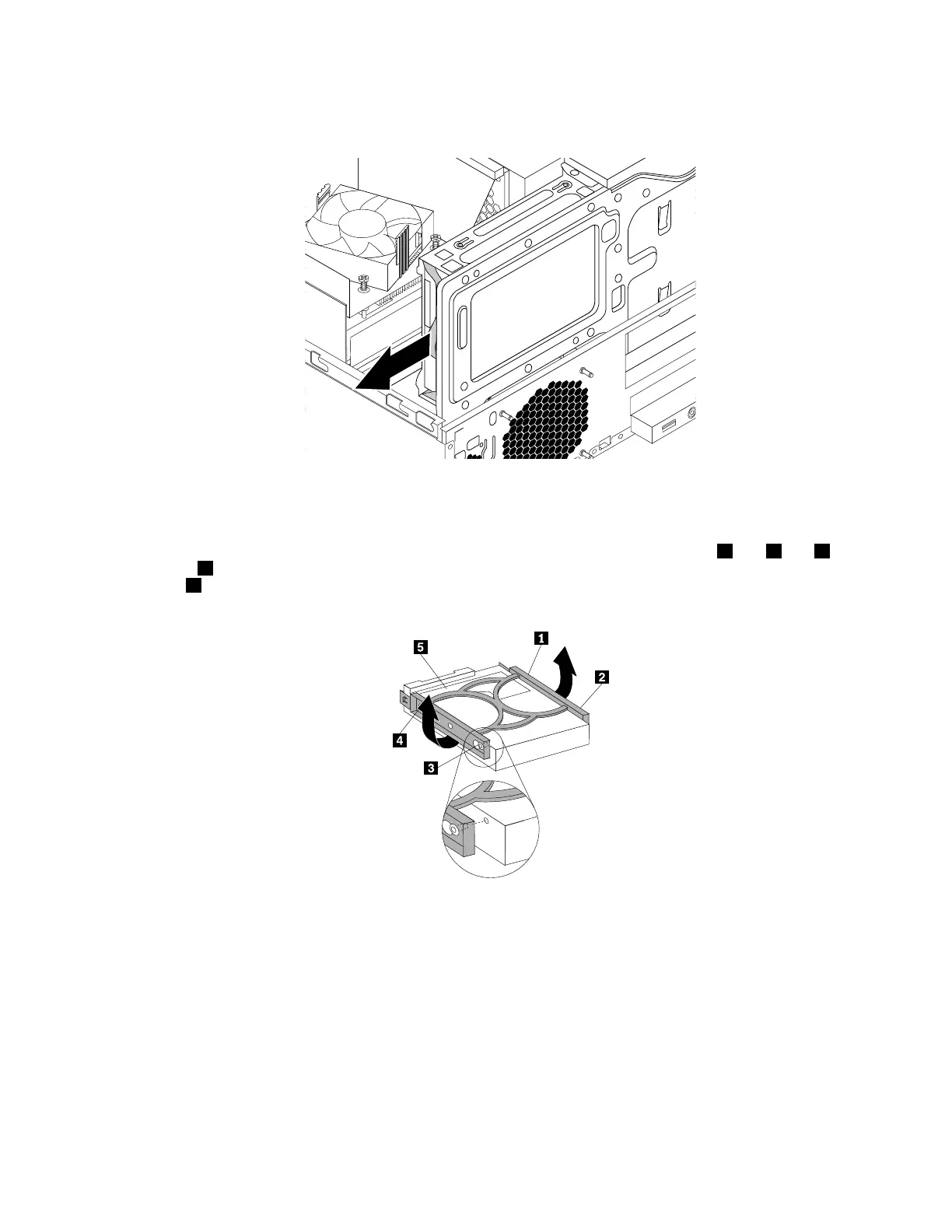 5
1
2
4
3