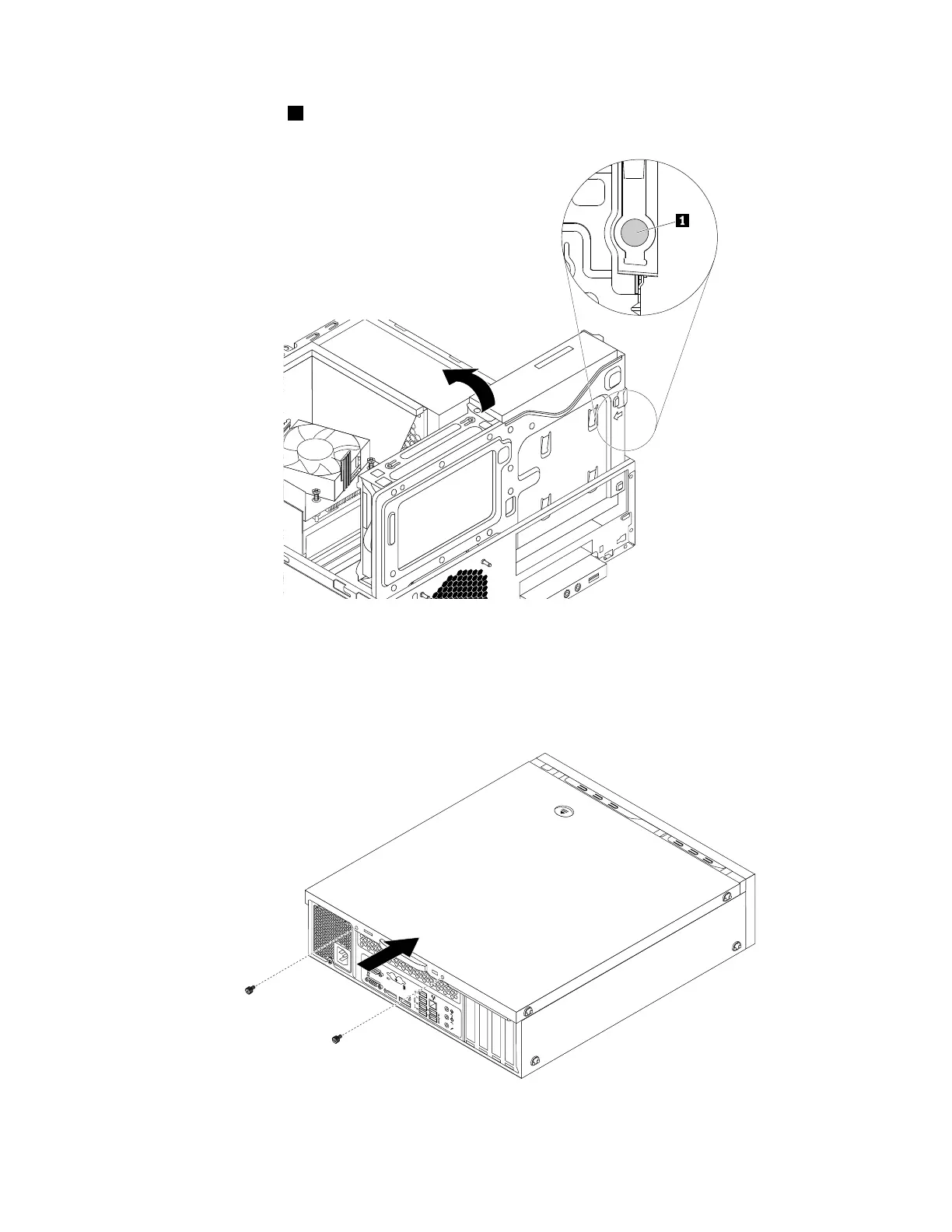 1