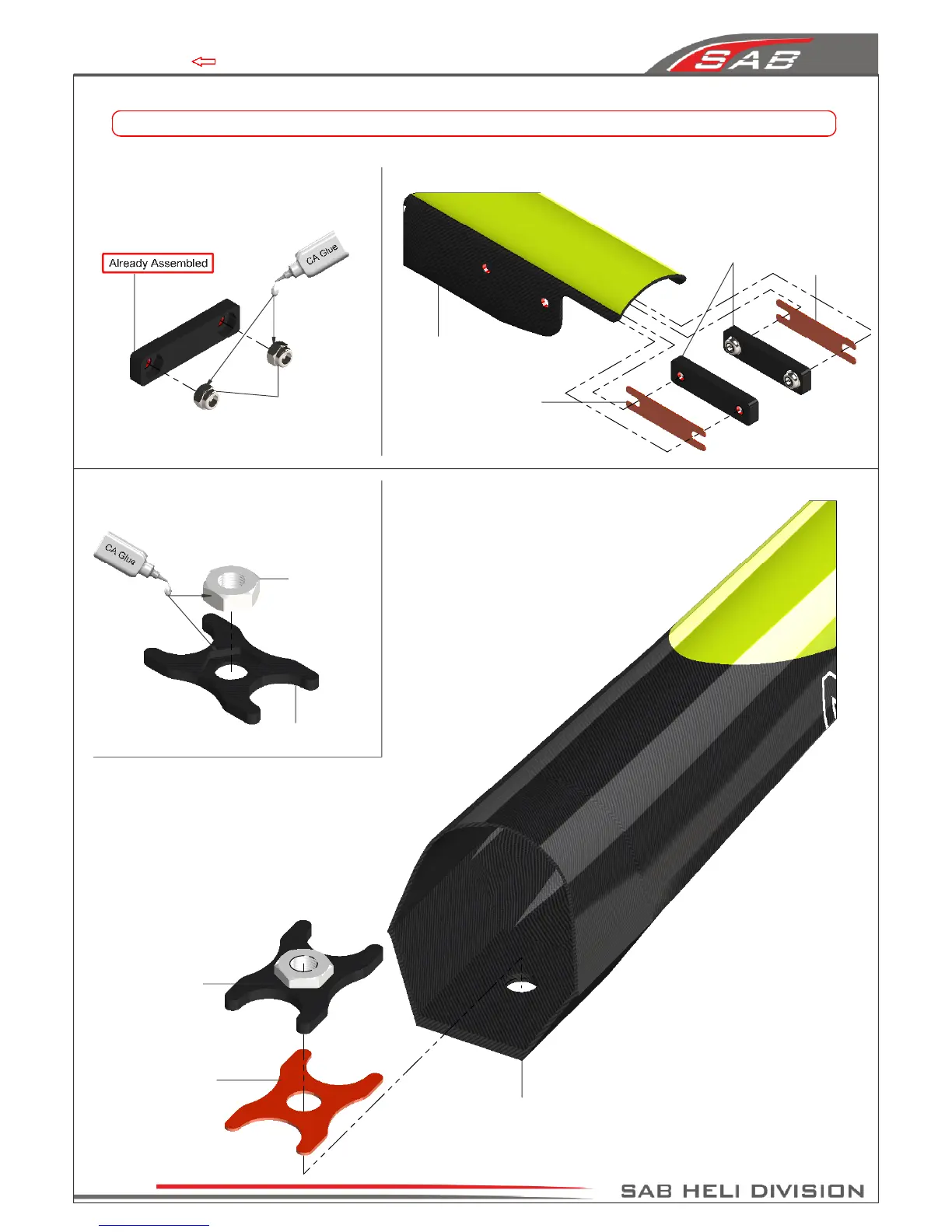 SAB

Already Assembled

CA Glue

CA Glue

SAB HELI DIVISION