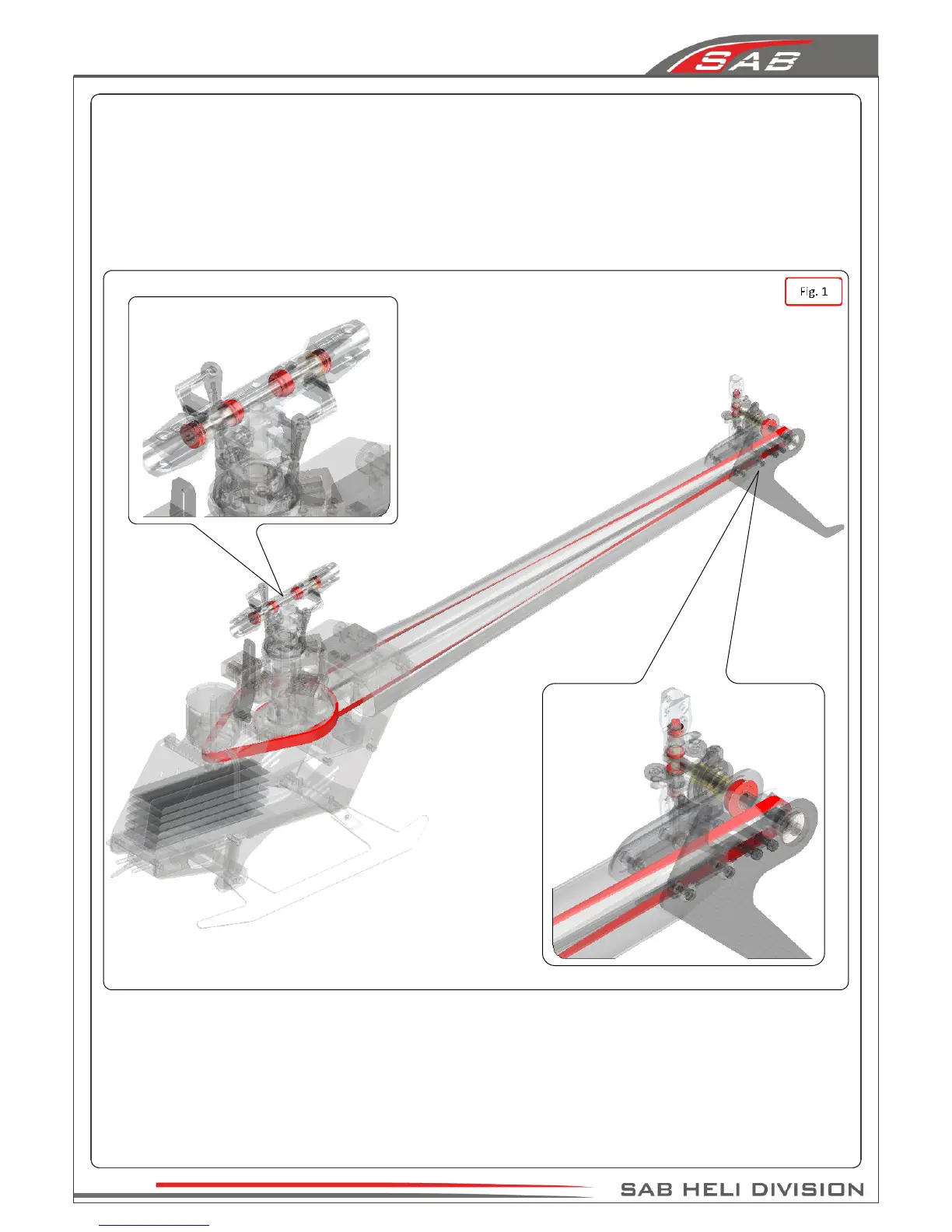 SAB

Fig. 1

SAB HELI DIVISION