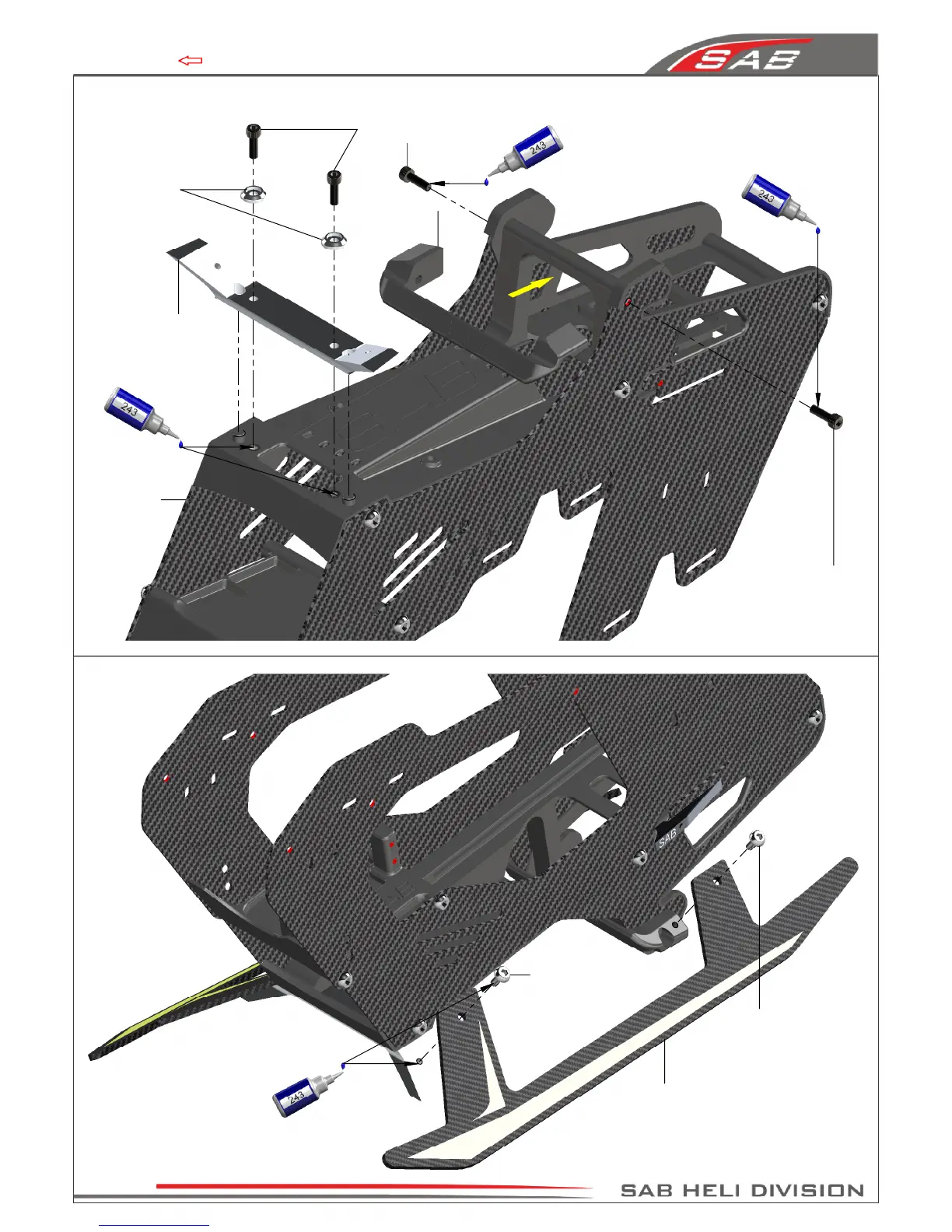 SAB

243

243

243

SAB

243

SAB HELI DIVISION