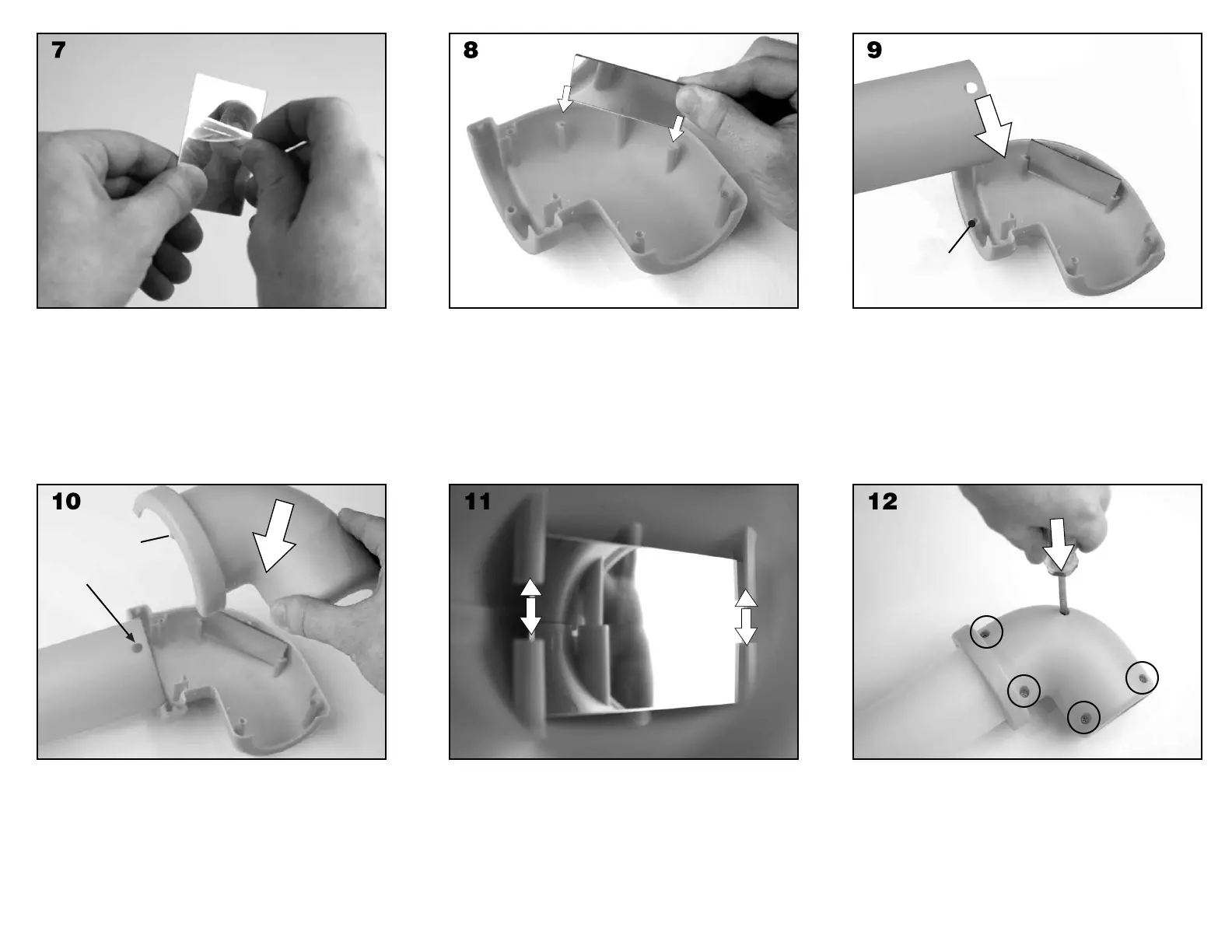 7

8

9

10

11

12