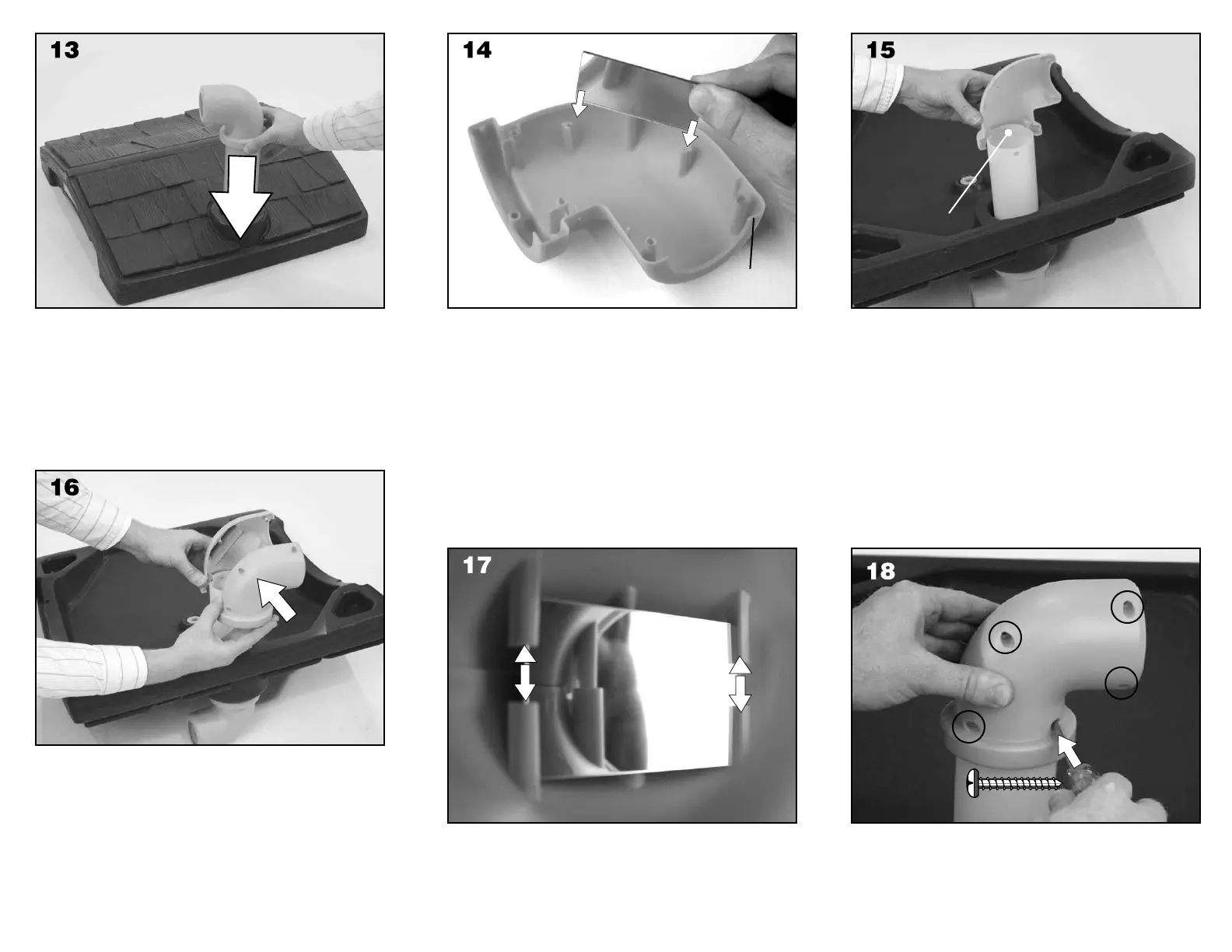 13

14

15

16

17

18