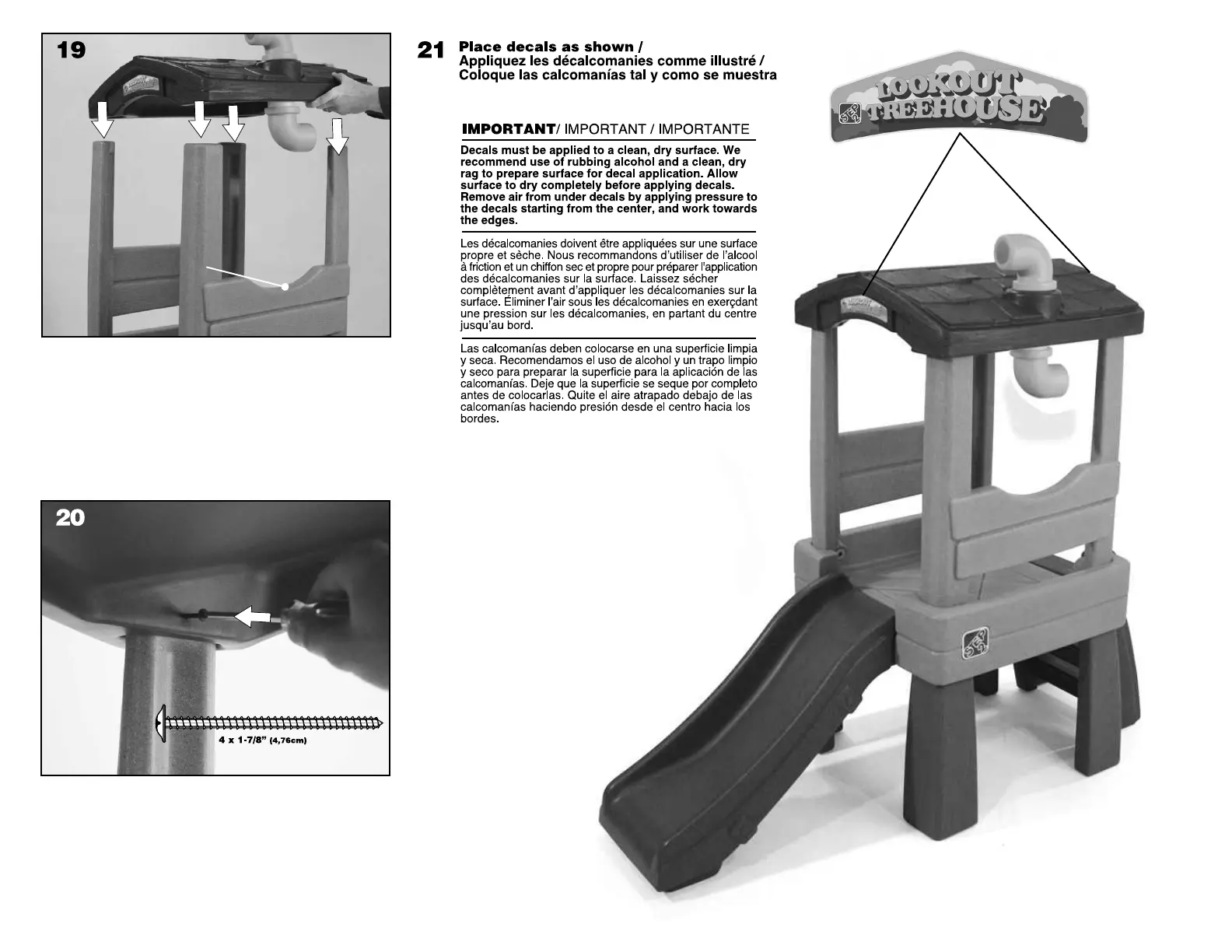 19

20

4 x 1-7/8" (4,76cm)

21 Place decals as shown / Appliquez les décalcomanies comme illustré / Coloque las calcomanías tal y como se muestra

IMPORTANT/ IMPORTANT / IMPORTANTE

Decals must be applied to a clean, dry surface. We recommend use of rubbing alcohol and a clean, dry rag to prepare surface for decal application. Allow surface to dry completely before applying decals. Remove air from under decals by applying pressure to the decals starting from the center, and work towards the edges.

Les décalcomanies doivent être appliquées sur une surface propre et sèche. Nous recommandons d'utiliser de l'alcool à friction et un chiffon sec et propre pour préparer l'application des décalcomanies sur la surface. Laissez sécher complètement avant d'appliquer les décalcomanies sur la surface. Éliminer l'air sous les décalcomanies en exerçdant une pression sur les décalcomanies, en partant du centre jusqu'au bord.

Las calcomanías deben colocarse en una superficie limpia y seca. Recomendamos el uso de alcohol y un trapo limpio y seco para preparar la superficie para la aplicación de las calcomanías. Deje que la superficie se seque por completo antes de colocarlas. Quite el aire atrapado debajo de las calcomanías haciendo presión desde el centro hacia los bordes.

STEP 2 LOOKOUT TREEHOUSE

STEP 2