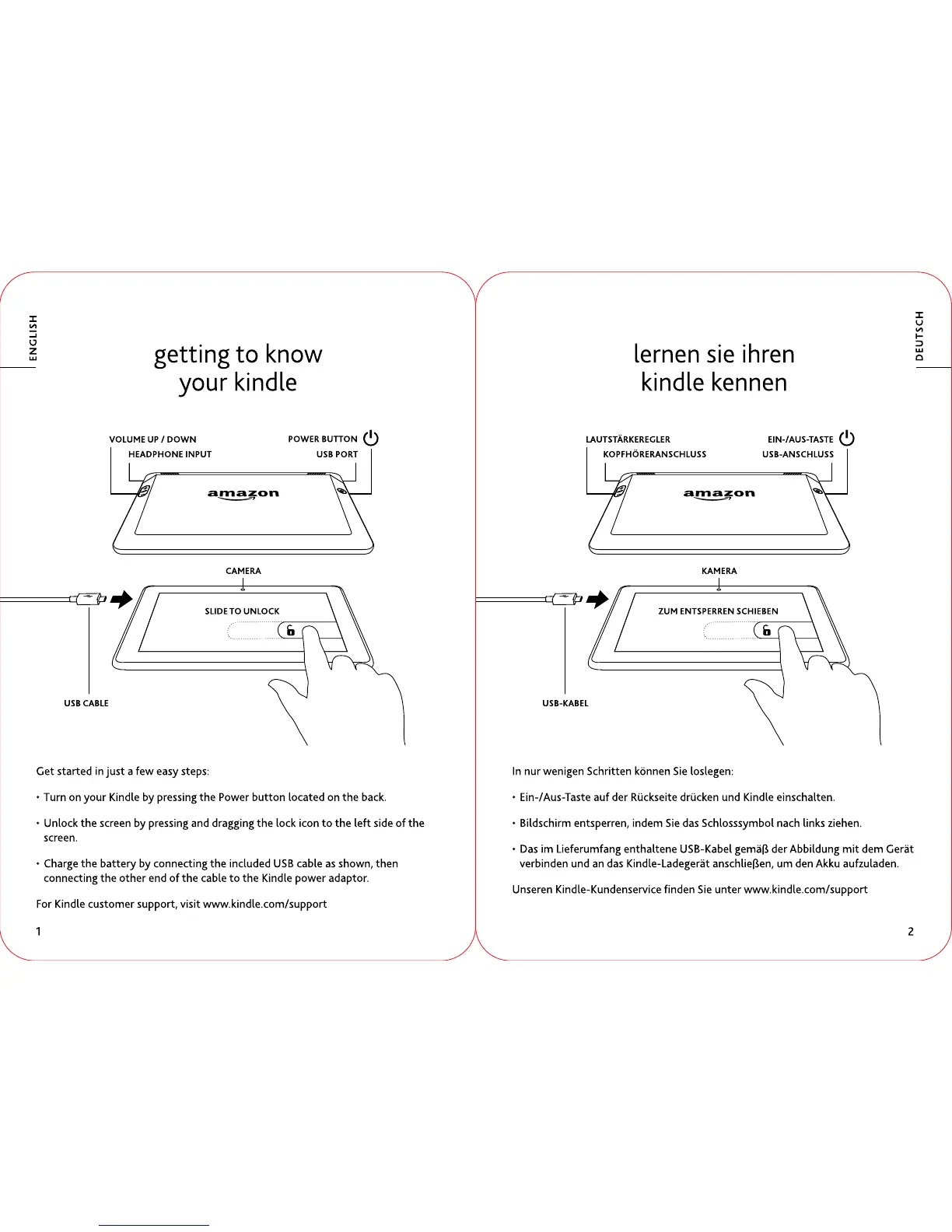 ENGLISH

getting to know your kindle

VOLUME UP / DOWN
HEADPHONE INPUT
POWER BUTTON
USB PORT

amazon

CAMERA

SLIDE TO UNLOCK

USB CABLE

Get started in just a few easy steps:

• Turn on your Kindle by pressing the Power button located on the back.

• Unlock the screen by pressing and dragging the lock icon to the left side of the screen.

• Charge the battery by connecting the included USB cable as shown, then connecting the other end of the cable to the Kindle power adaptor.

For Kindle customer support, visit www.kindle.com/support

1

DEUTSCH

lernen sie ihren kindle kennen

LAUTSTÄRKEREGLER
KOPFHÖRERANSCHLUSS
EIN-/AUS-TASTE
USB-ANSCHLUSS

amazon

KAMERA

ZUM ENTSPERREN SCHIEBEN

USB-KABEL

In nur wenigen Schritten können Sie loslegen:

• Ein-/Aus-Taste auf der Rückseite drücken und Kindle einschalten.

• Bildschirm entsperren, indem Sie das Schlosssymbol nach links ziehen.

• Das im Lieferumfang enthaltene USB-Kabel gemäß der Abbildung mit dem Gerät verbinden und an das Kindle-Ladegerät anschließen, um den Akku aufzuladen.

Unseren Kindle-Kundenservice finden Sie unter www.kindle.com/support

2