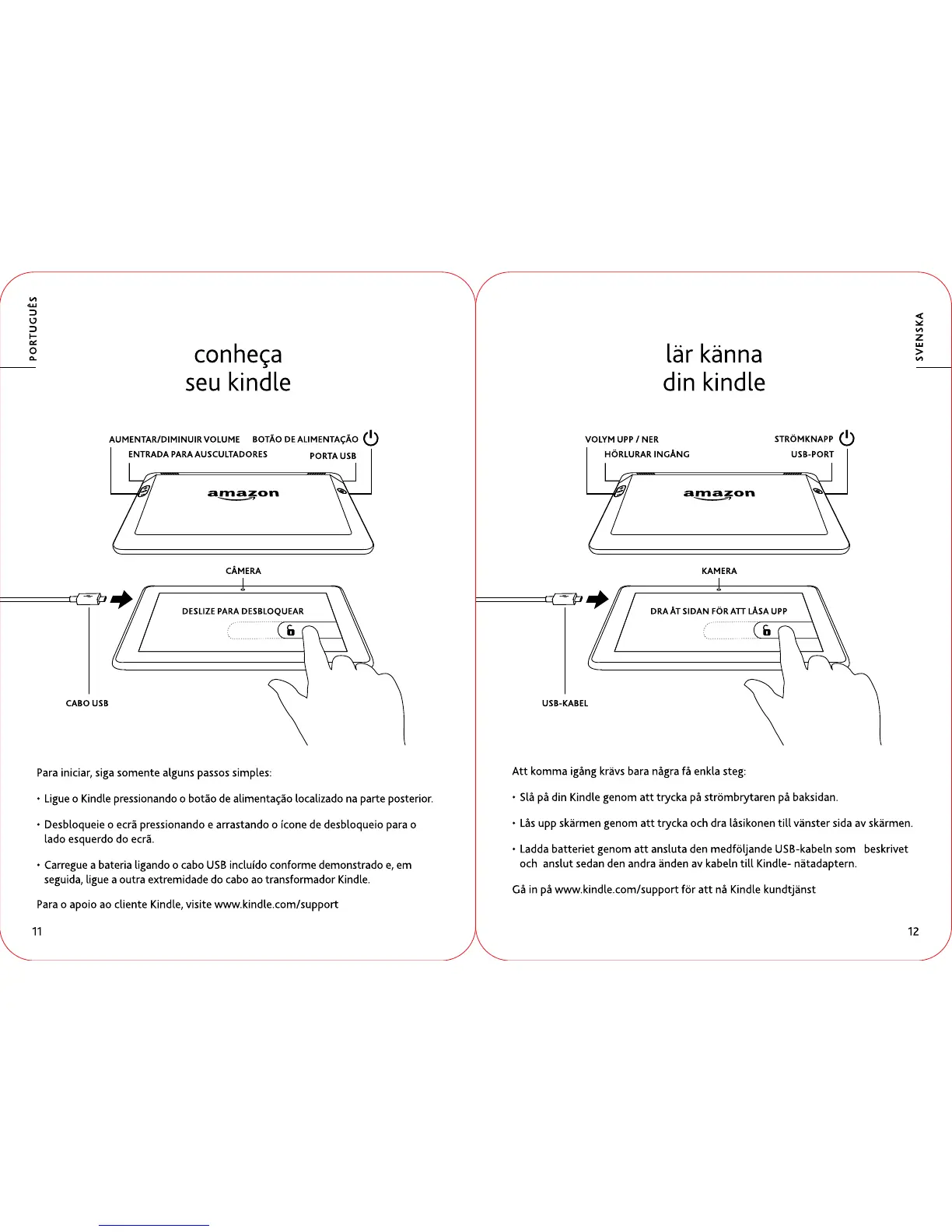 PORTUGUÊS

conheça
seu kindle

AUMENTAR/DIMINUIR VOLUME BOTÃO DE ALIMENTAÇÃO
ENTRADA PARA AUSCULTADORES PORTA USB

amazon

CÂMERA

DESLIZE PARA DESBLOQUEAR

CABO USB

Para iniciar, siga somente alguns passos simples:

• Ligue o Kindle pressionando o botão de alimentação localizado na parte posterior.

• Desbloqueie o ecrã pressionando e arrastando o ícone de desbloqueio para o lado esquerdo do ecrã.

• Carregue a bateria ligando o cabo USB incluído conforme demonstrado e, em seguida, ligue a outra extremidade do cabo ao transformador Kindle.

Para o apoio ao cliente Kindle, visite www.kindle.com/support

11

SVENSKA

lär känna
din kindle

VOLYM UPP / NER STRÖMKNAPP
HÖRLURAR INGÅNG USB-PORT

amazon

KAMERA

DRA ÅT SIDAN FÖR ATT LÅSA UPP

USB-KABEL

Att komma igång krävs bara några få enkla steg:

• Slå på din Kindle genom att trycka på strömbrytaren på baksidan.

• Lås upp skärmen genom att trycka och dra låsikonen till vänster sida av skärmen.

• Ladda batteriet genom att ansluta den medföljande USB-kabeln som beskrivet och anslut sedan den andra änden av kabeln till Kindle- nätadaptern.

Gå in på www.kindle.com/support för att nå Kindle kundtjänst

12