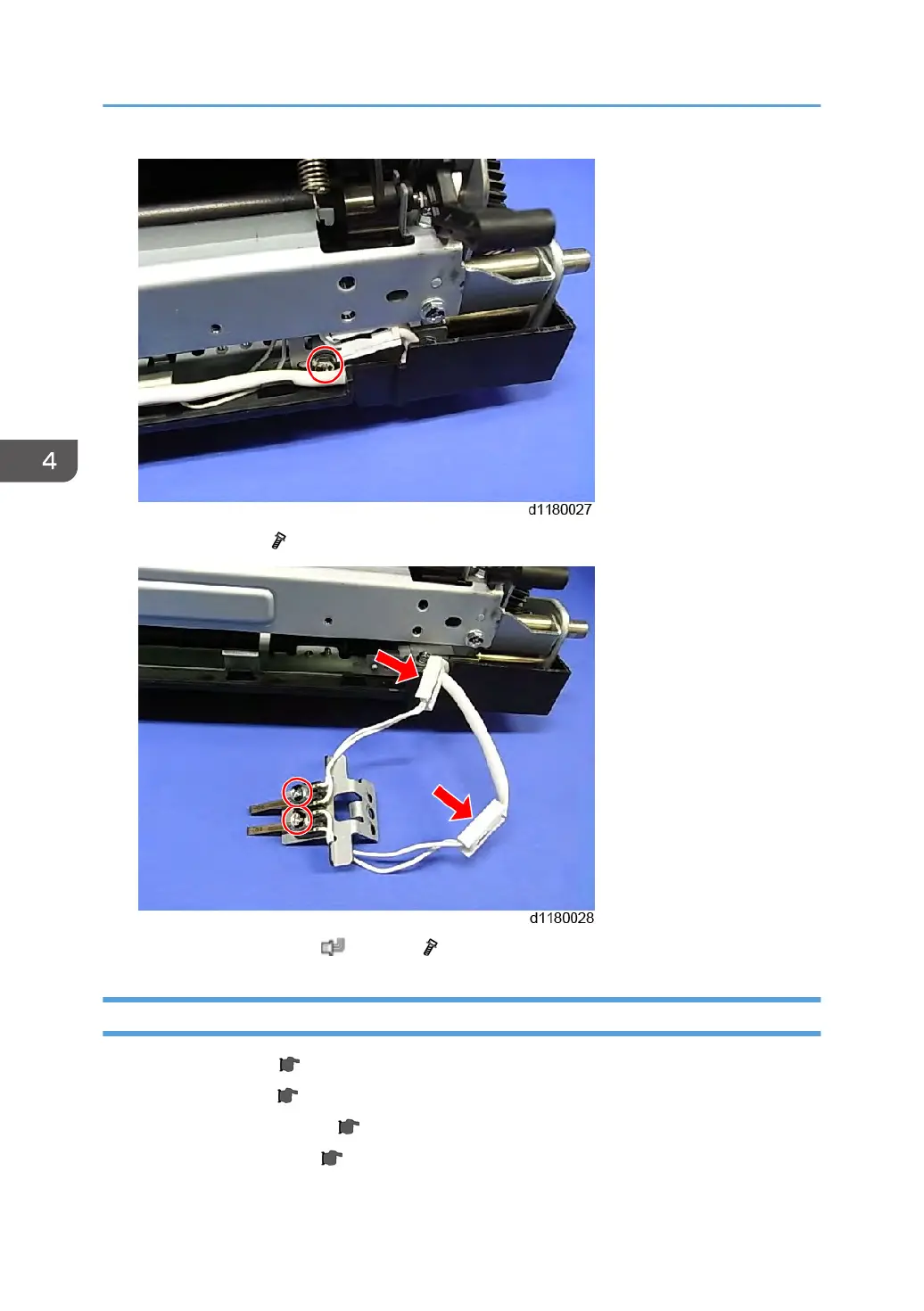 4

d1180027

d1180028