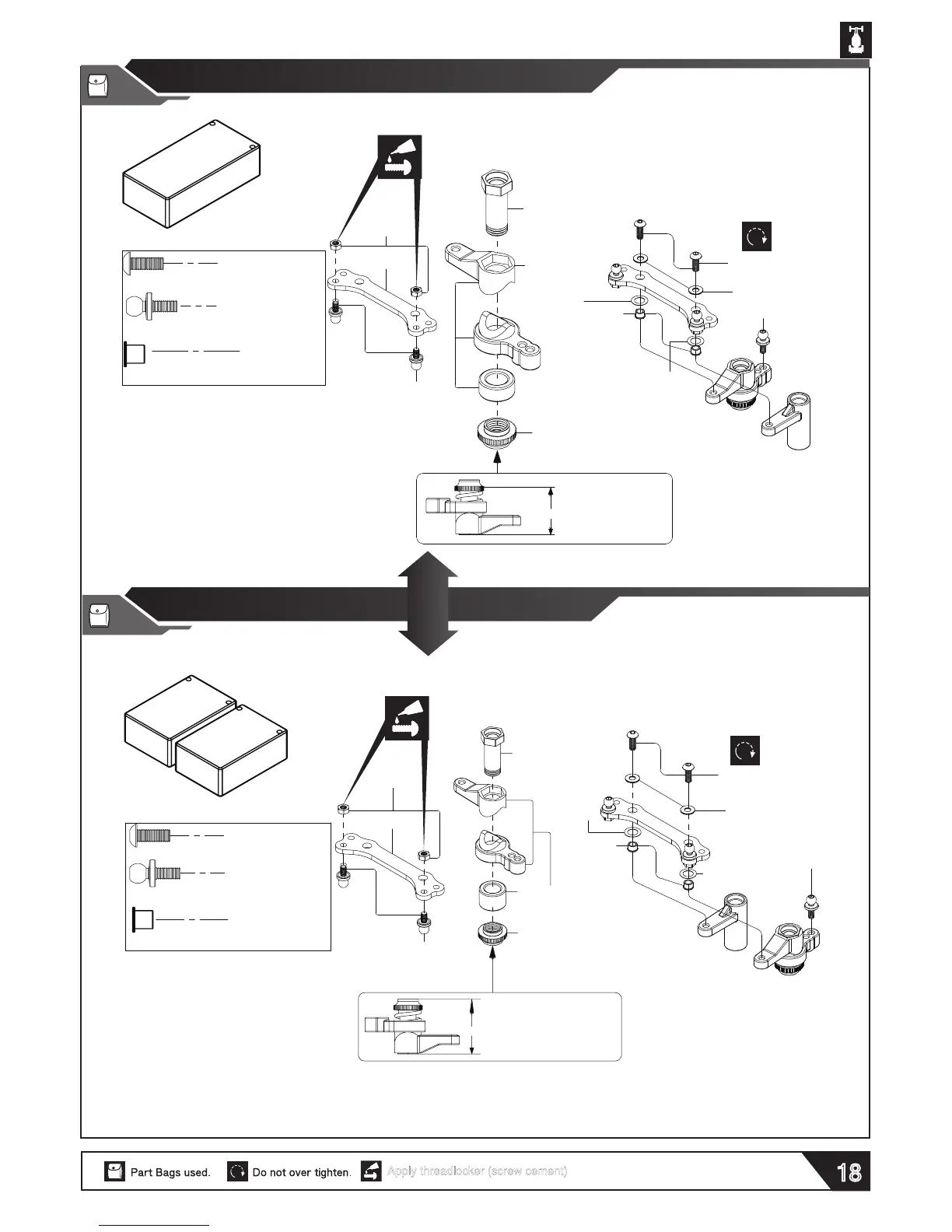 Part Bags used. Do not over tighten. Apply threadlocker (screw cement)

18