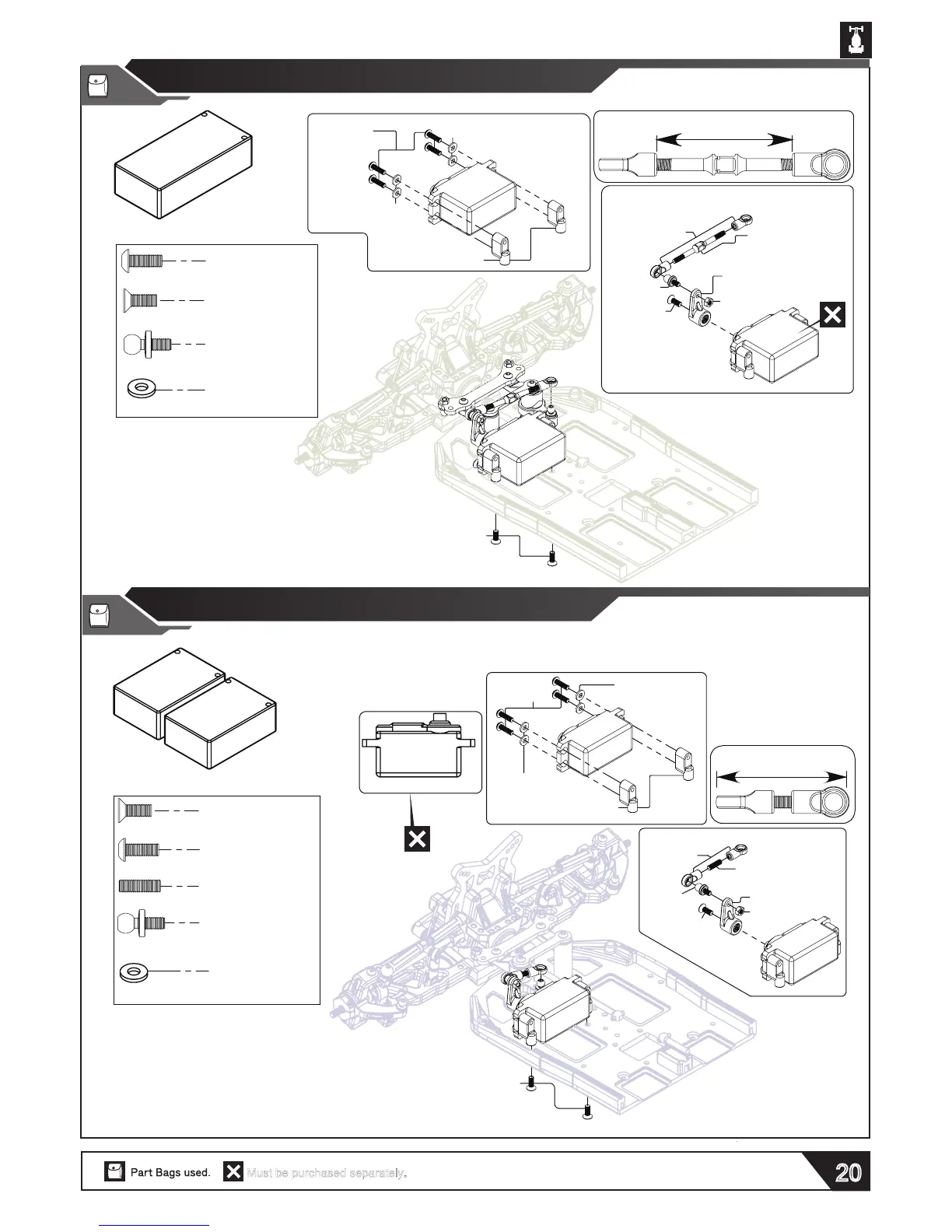 Part Bags used. Must be purchased separately.

20