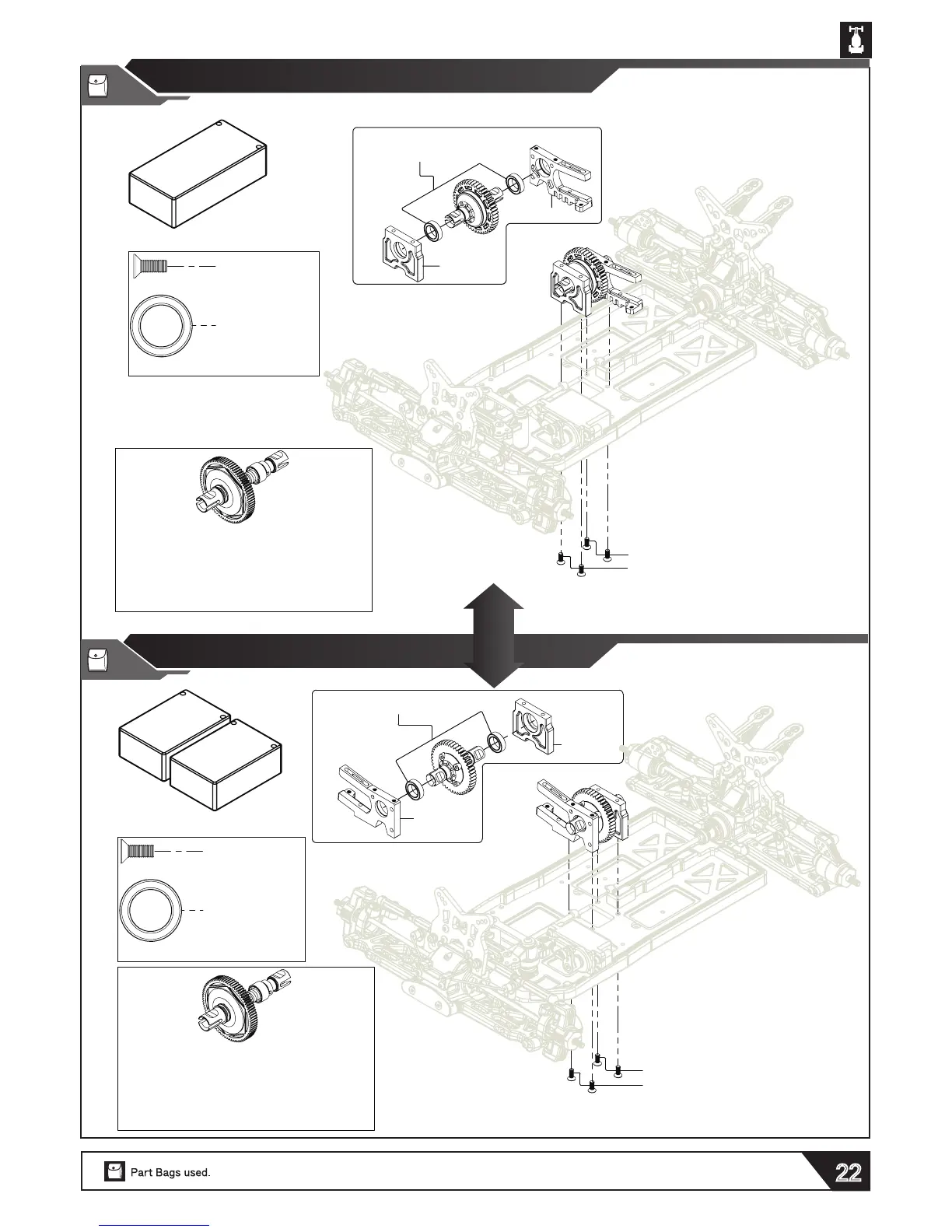 Part Bags used.

22