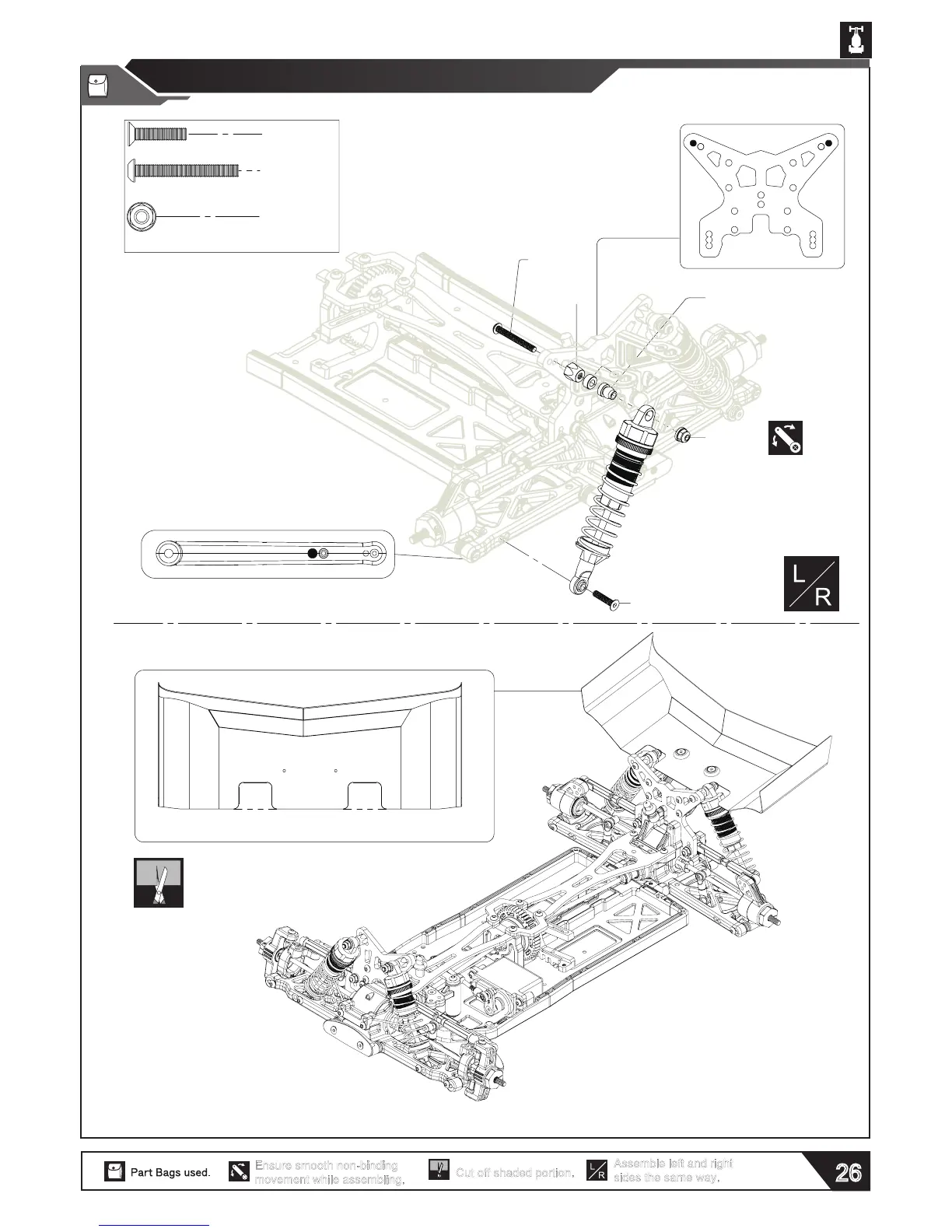 L
R

Part Bags used.

Ensure smooth non-binding movement while assembling.

Cut off shaded portion.

L
R
Assemble left and right sides the same way.

26