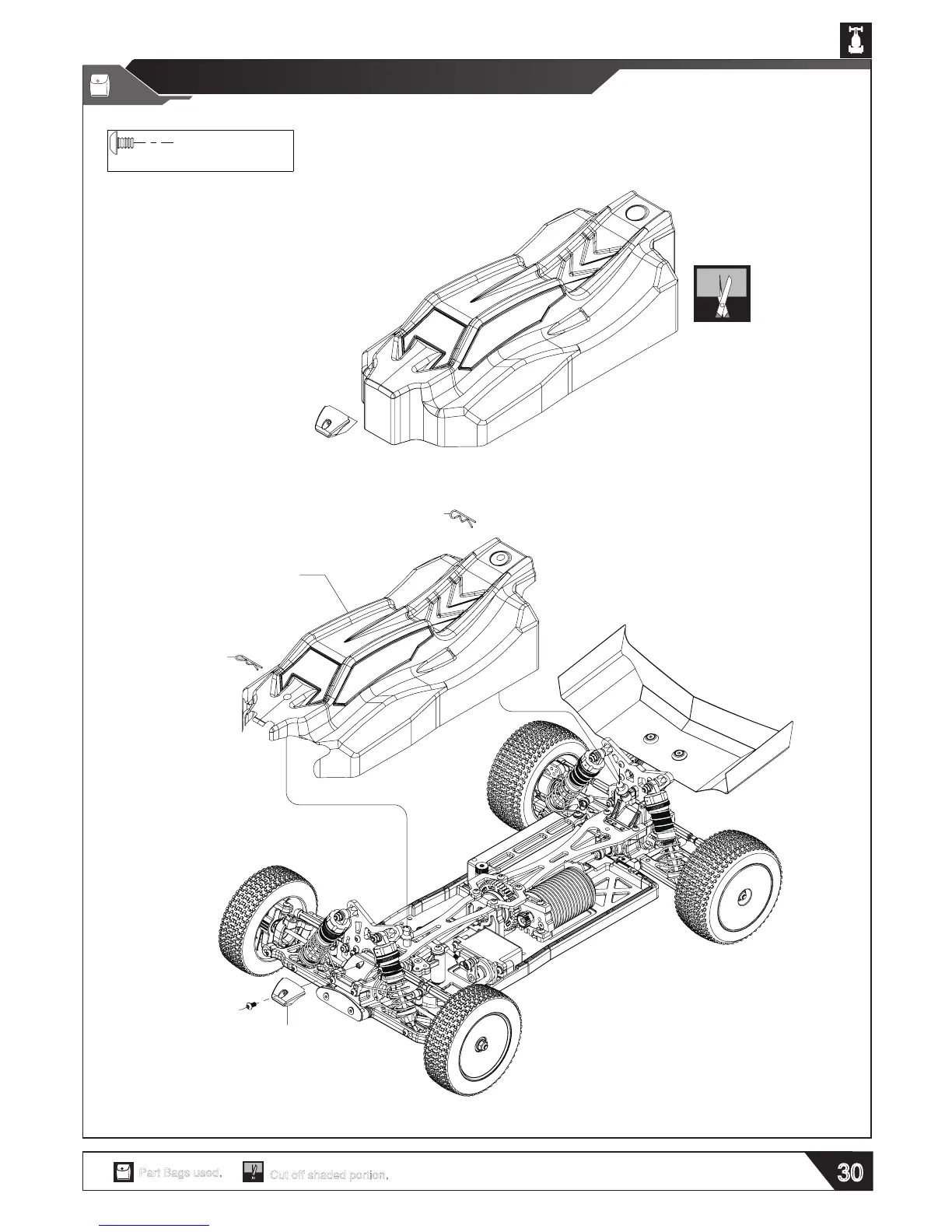 Part Bags used. Cut off shaded portion.

30