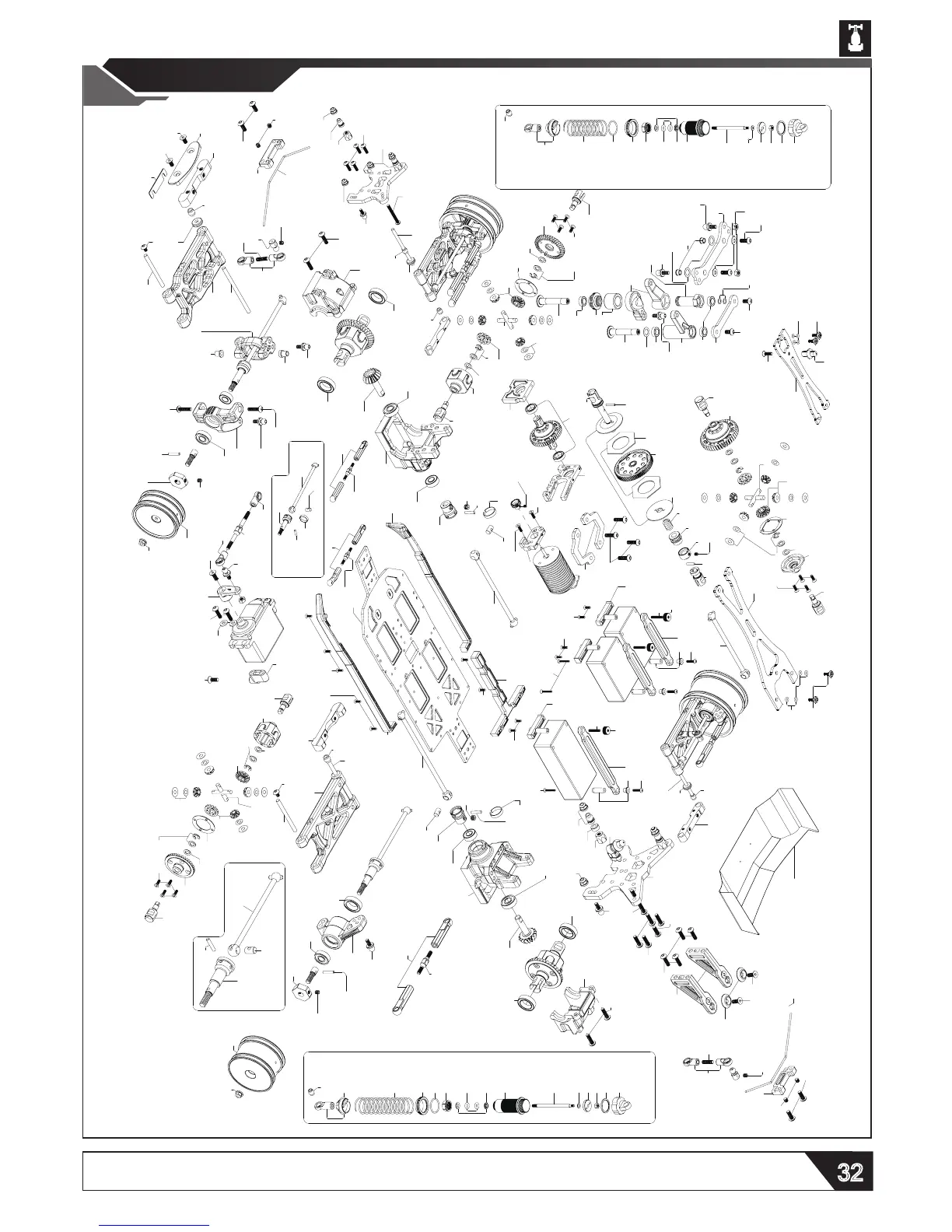 32