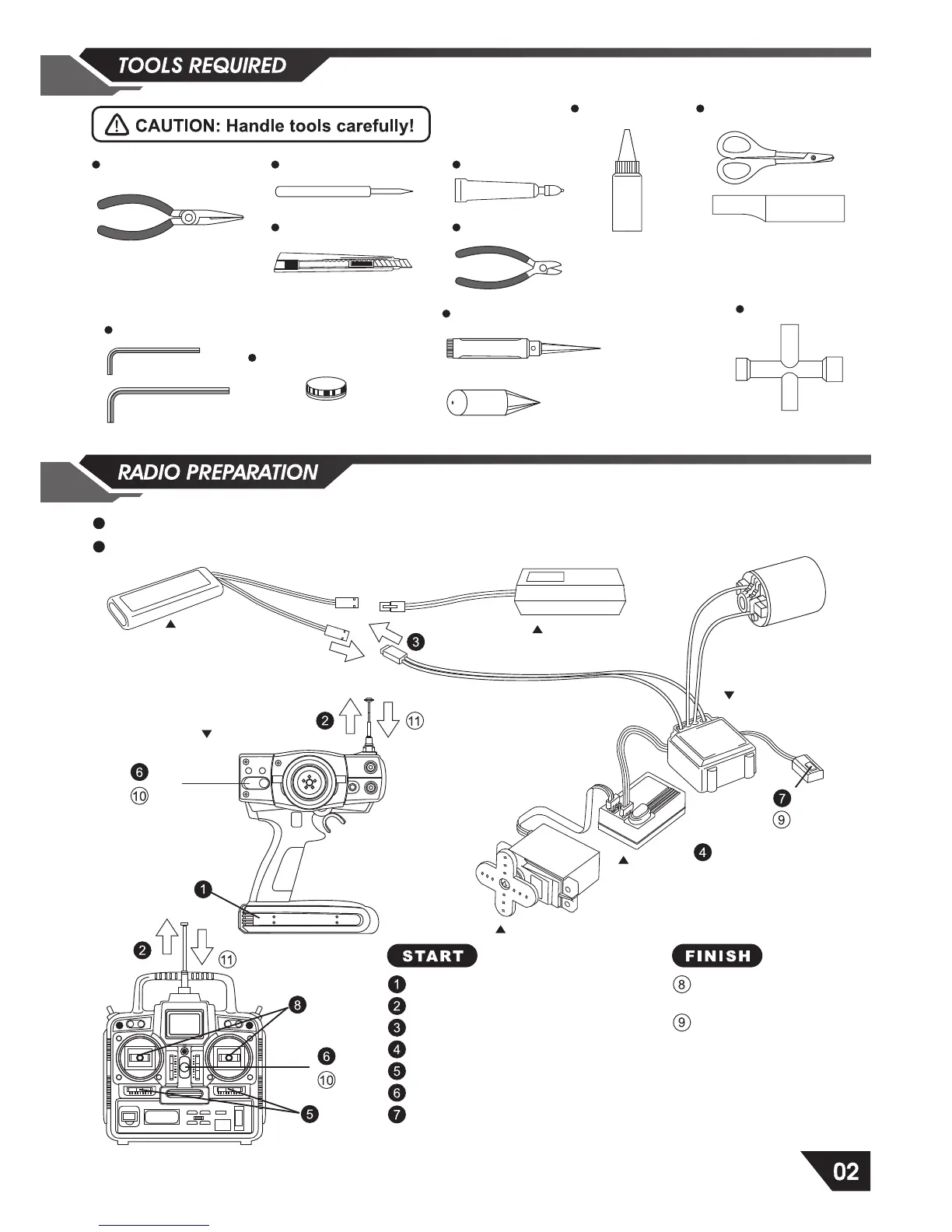 TOOLS REQUIRED

CAUTION: Handle tools carefully!

RADIO PREPARATION

3

2 11

6
10

7
9

4

1

2 11

8

6
10

5

START

1
2
3
4
5
6
7

FINISH

8

9

02