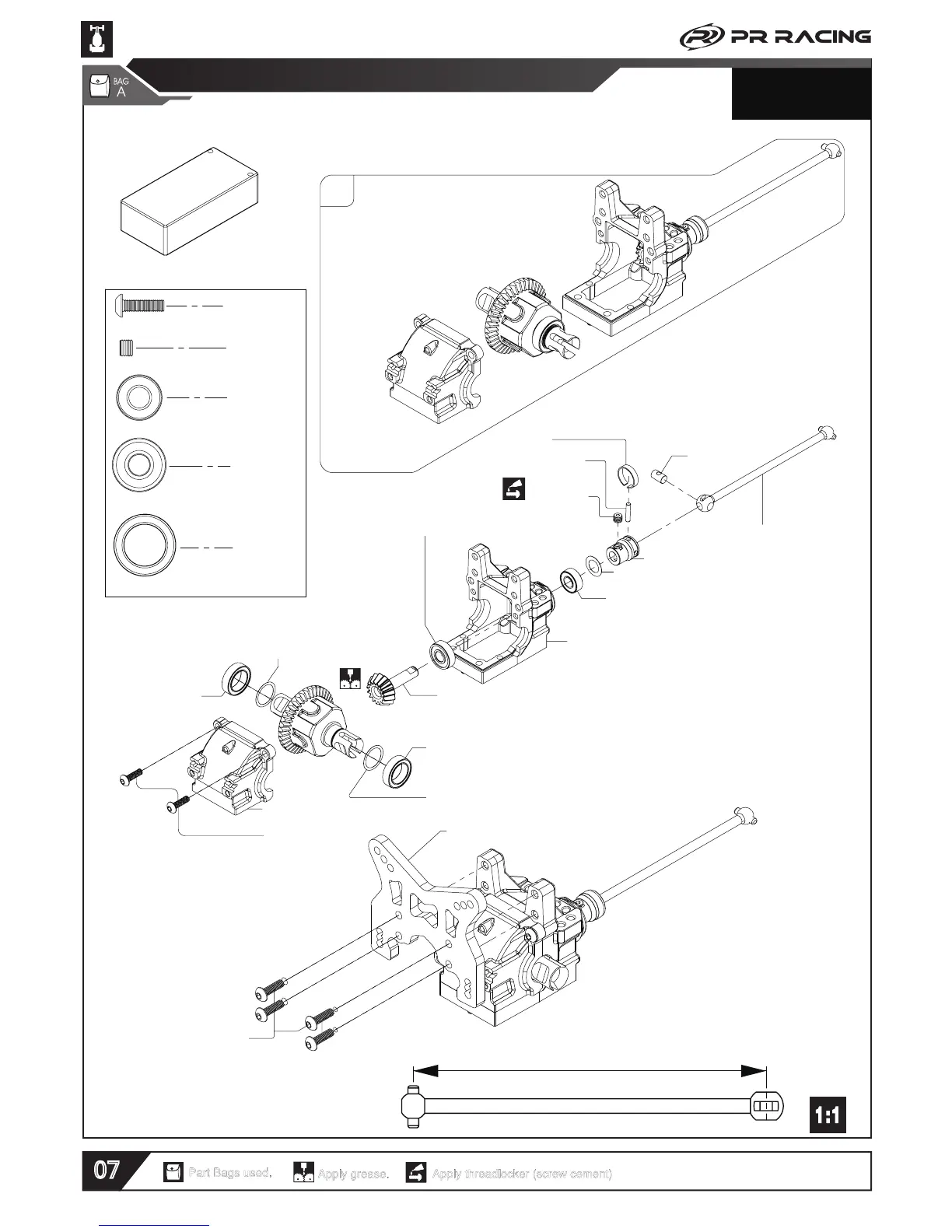 PR RACING

BAG
A

1:1

07 Part Bags used. Apply grease. Apply threadlocker (screw cement)