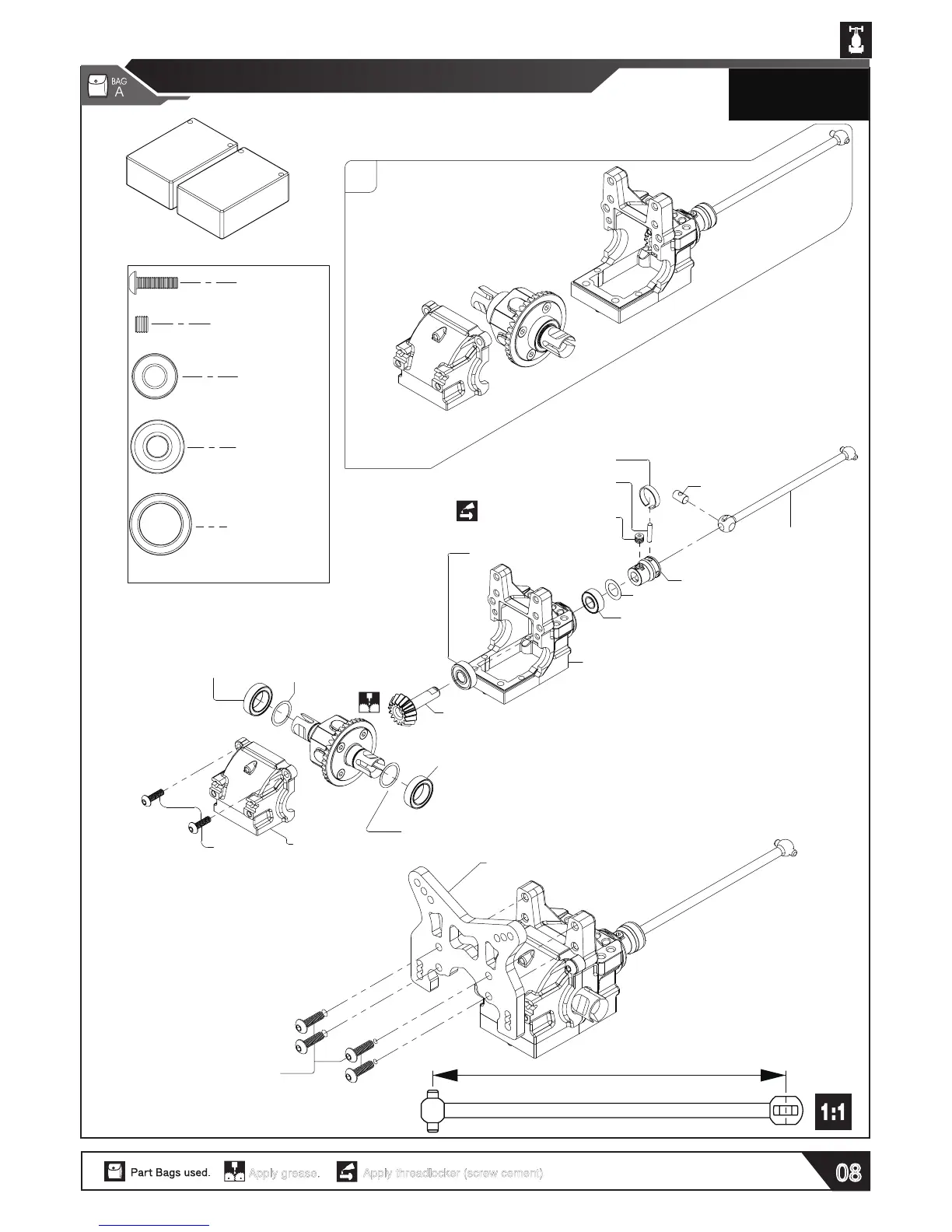 BAG
A

1:1

Part Bags used. Apply grease. Apply threadlocker (screw cement)

08