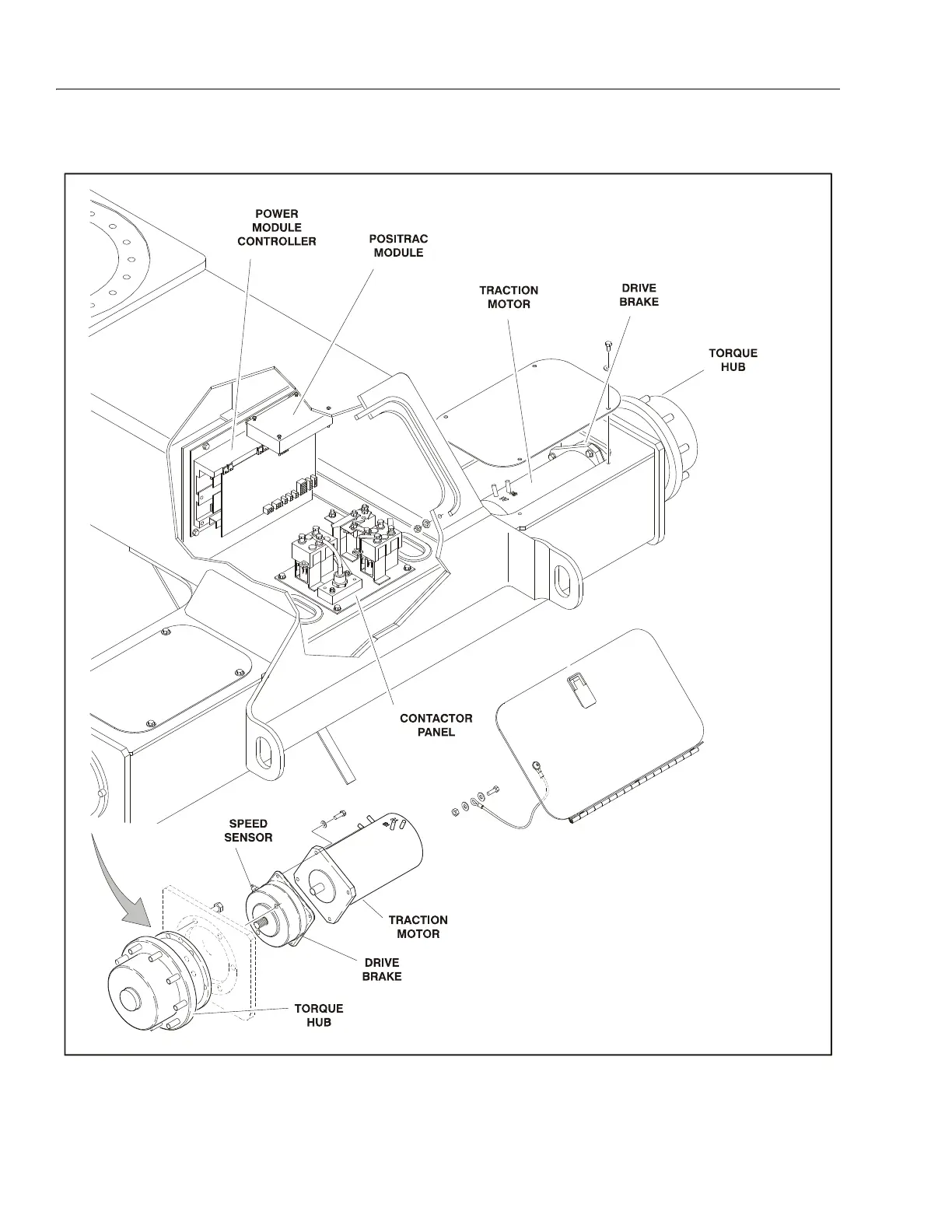 POWER MODULE CONTROLLER

POSITRAC MODULE

TRACTION MOTOR

DRIVE BRAKE

TORQUE HUB

CONTACTOR PANEL

SPEED SENSOR

TRACTION MOTOR

DRIVE BRAKE

TORQUE HUB