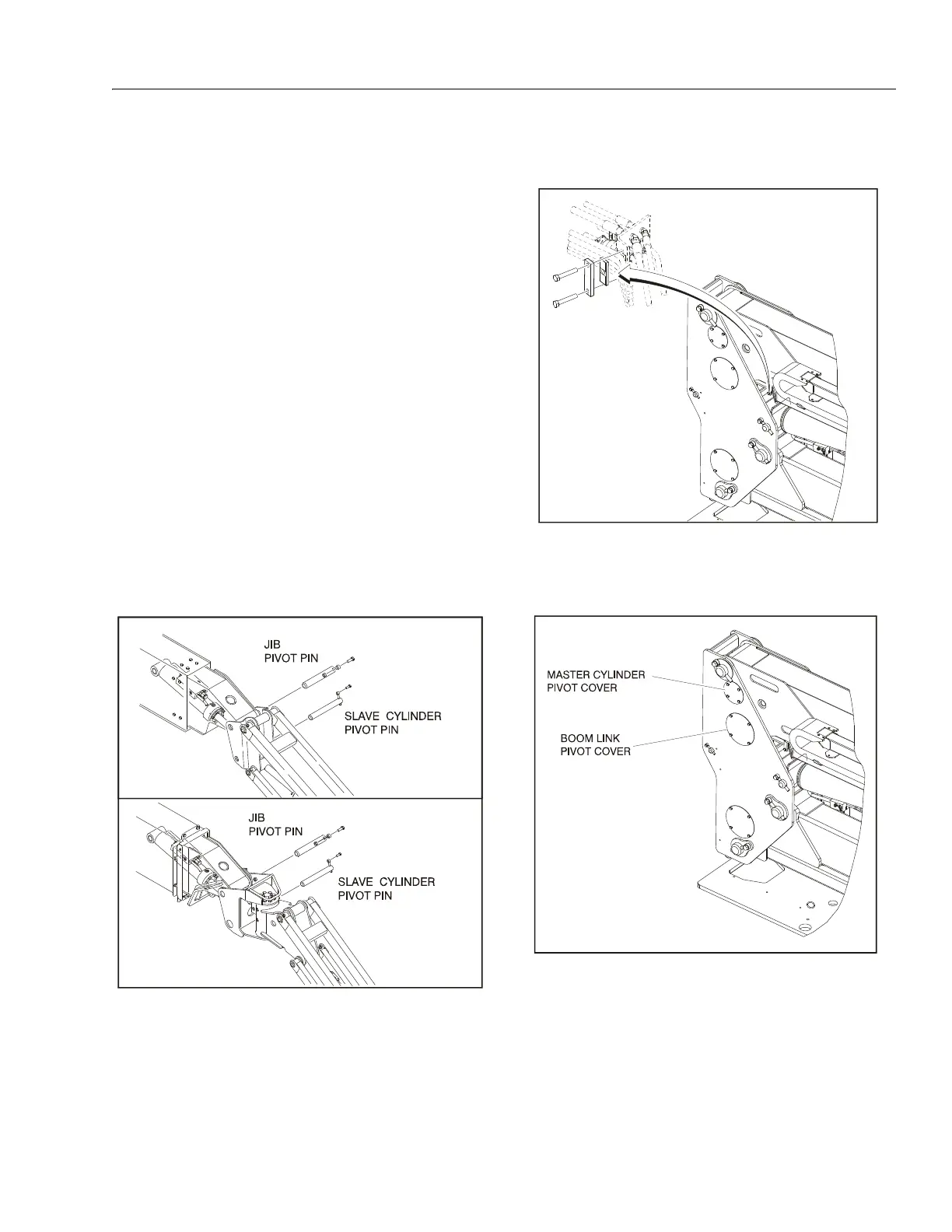 JIB
PIVOT PIN

SLAVE CYLINDER
PIVOT PIN

JIB
PIVOT PIN

SLAVE CYLINDER
PIVOT PIN

MASTER CYLINDER
PIVOT COVER

BOOM LINK
PIVOT COVER