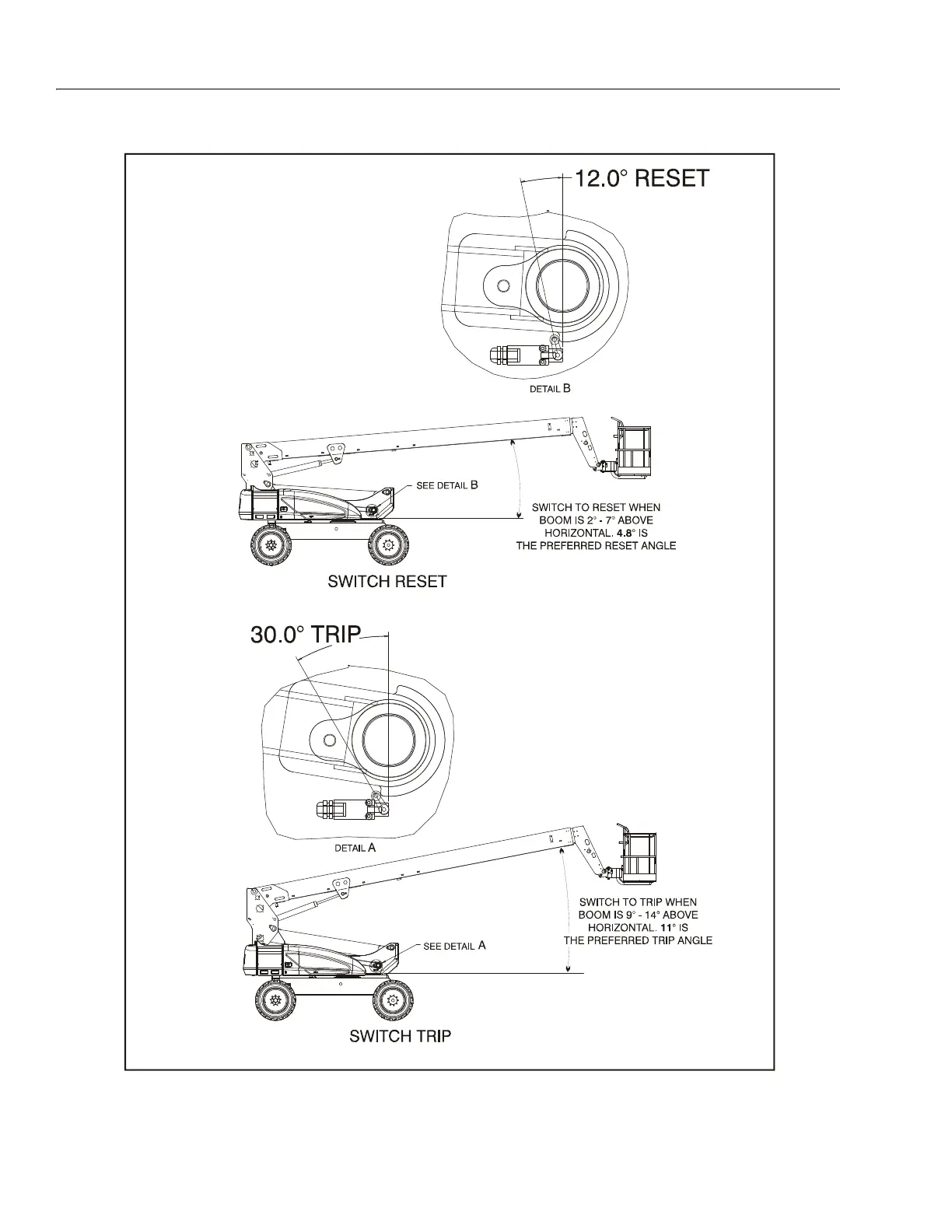 12.0° RESET

DETAIL B

SEE DETAIL B

SWITCH TO RESET WHEN BOOM IS 2° - 7° ABOVE HORIZONTAL. 4.8° IS THE PREFERRED RESET ANGLE

SWITCH RESET

30.0° TRIP

DETAIL A

SEE DETAIL A

SWITCH TO TRIP WHEN BOOM IS 9° - 14° ABOVE HORIZONTAL. 11° IS THE PREFERRED TRIP ANGLE

SWITCH TRIP