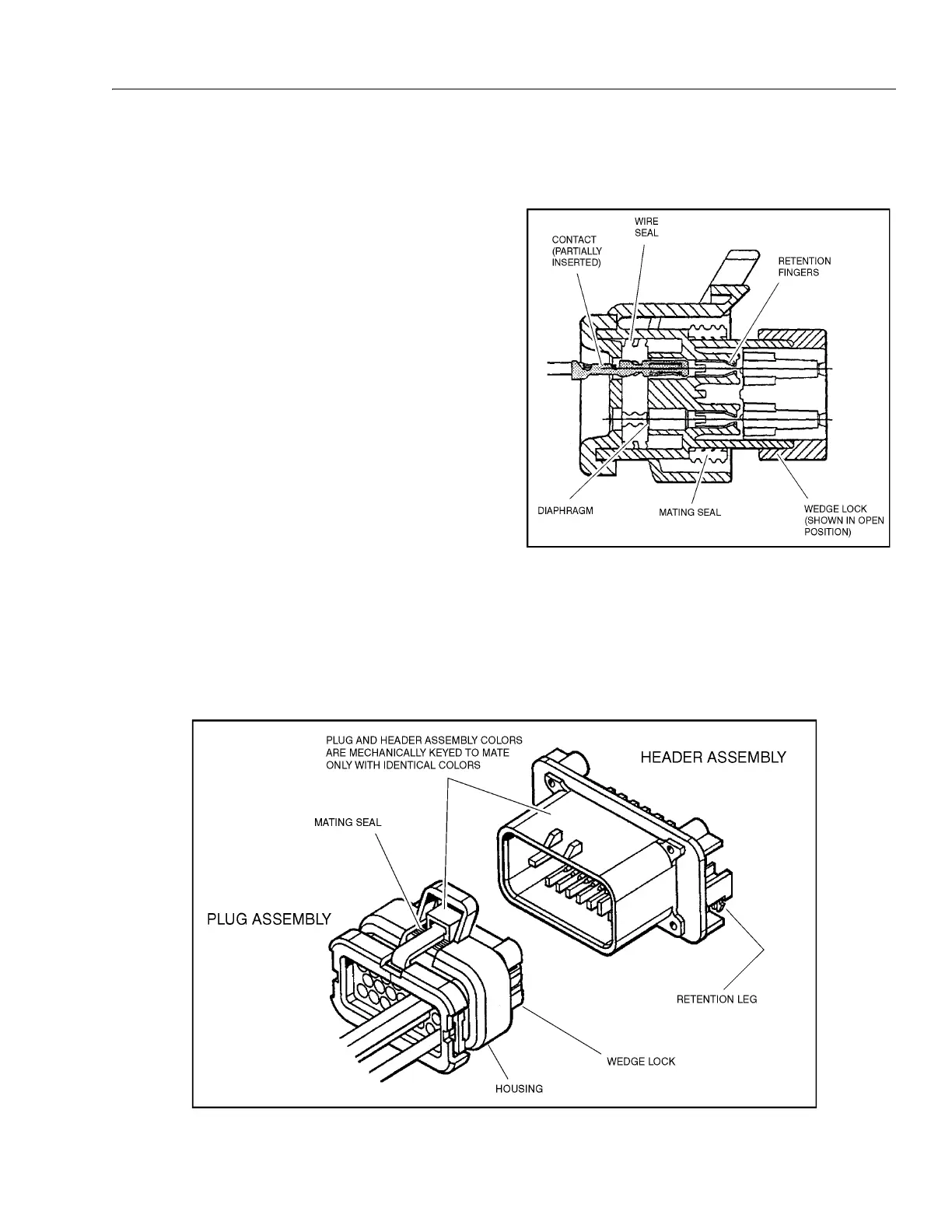 WIRE SEAL

CONTACT (PARTIALLY INSERTED)

RETENTION FINGERS

DIAPHRAGM

MATING SEAL

WEDGE LOCK (SHOWN IN OPEN POSITION)

PLUG AND HEADER ASSEMBLY COLORS ARE MECHANICALLY KEYED TO MATE ONLY WITH IDENTICAL COLORS

HEADER ASSEMBLY

MATING SEAL

PLUG ASSEMBLY

RETENTION LEG

WEDGE LOCK

HOUSING