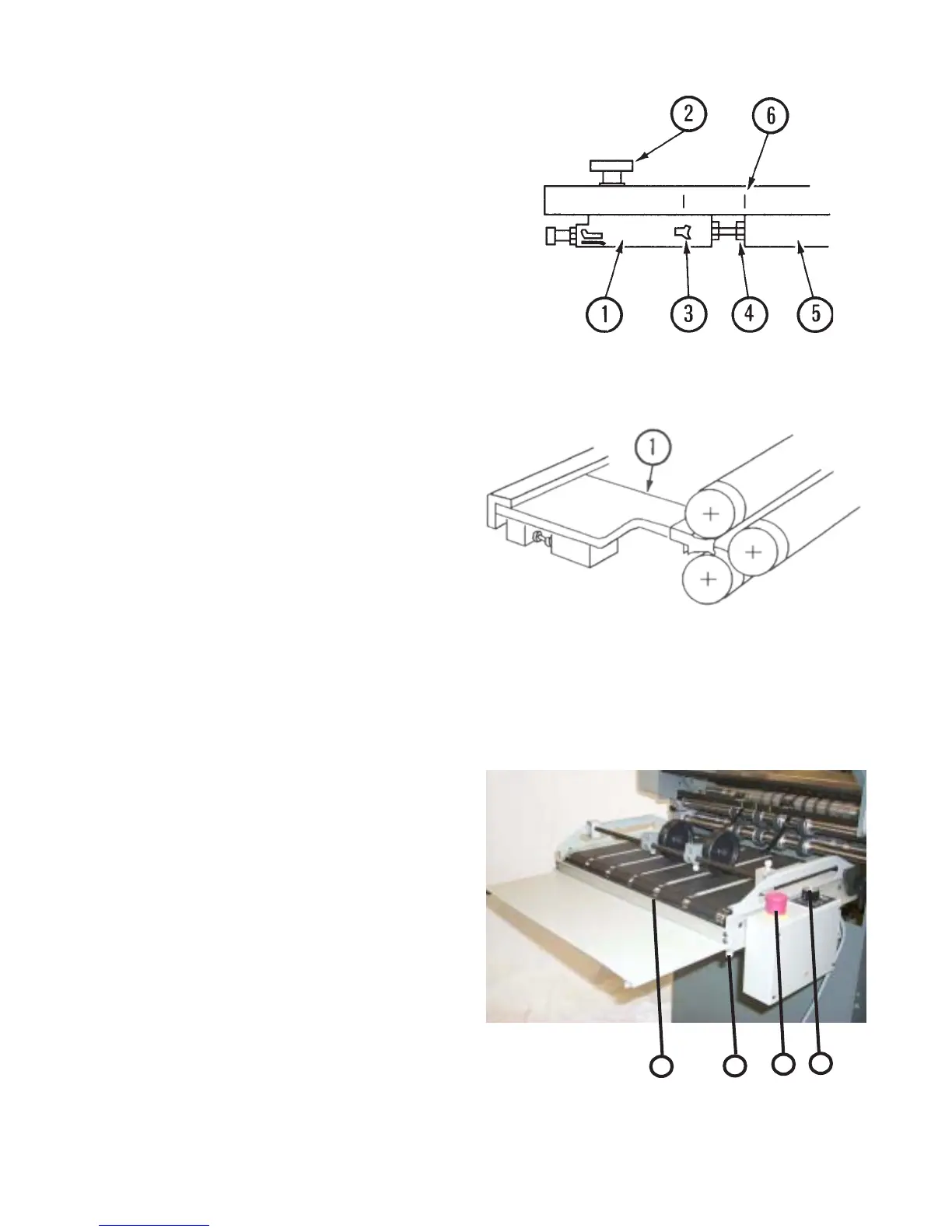 2
6
1
3
4
5
1