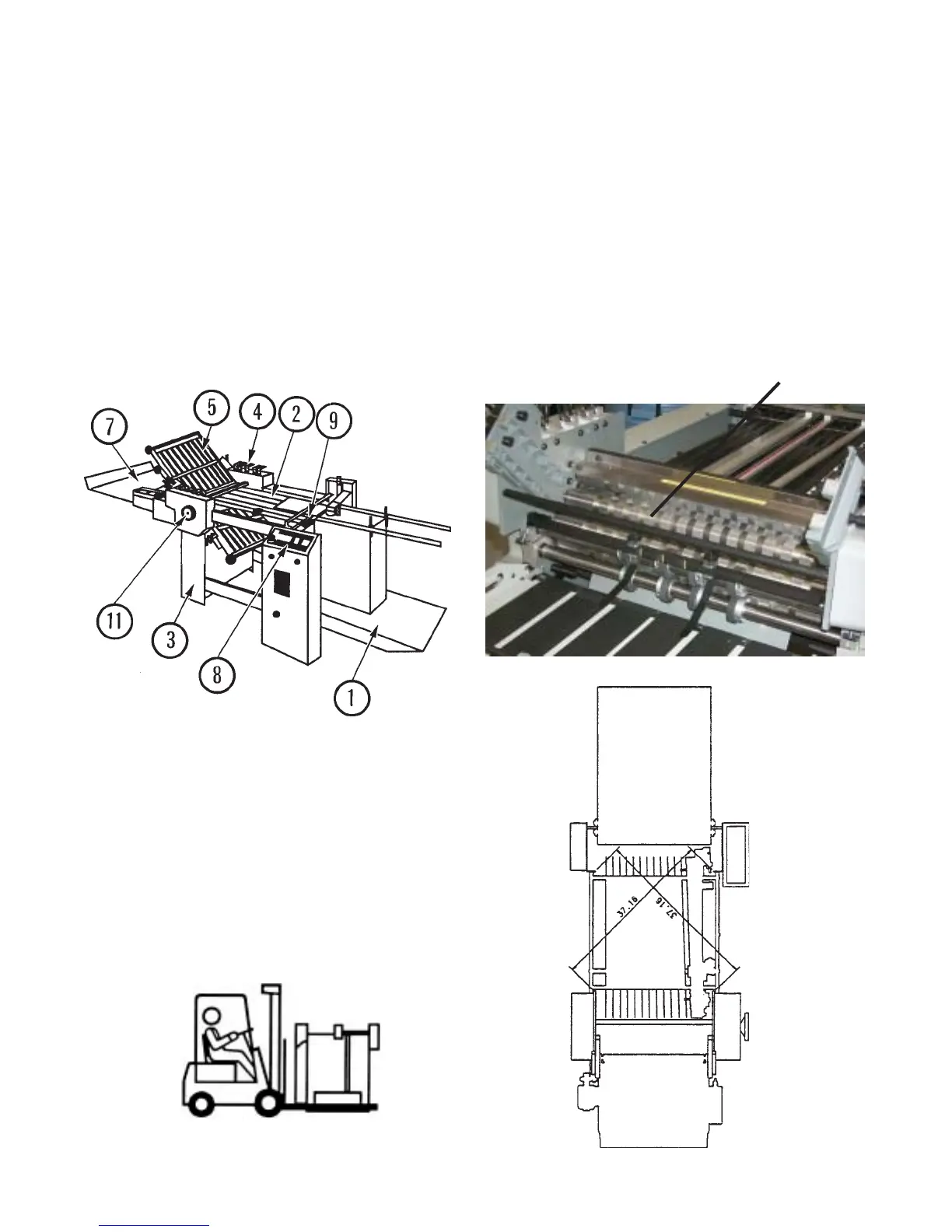 7
5
4
2
9
11
3
8
1

37.16
37.16