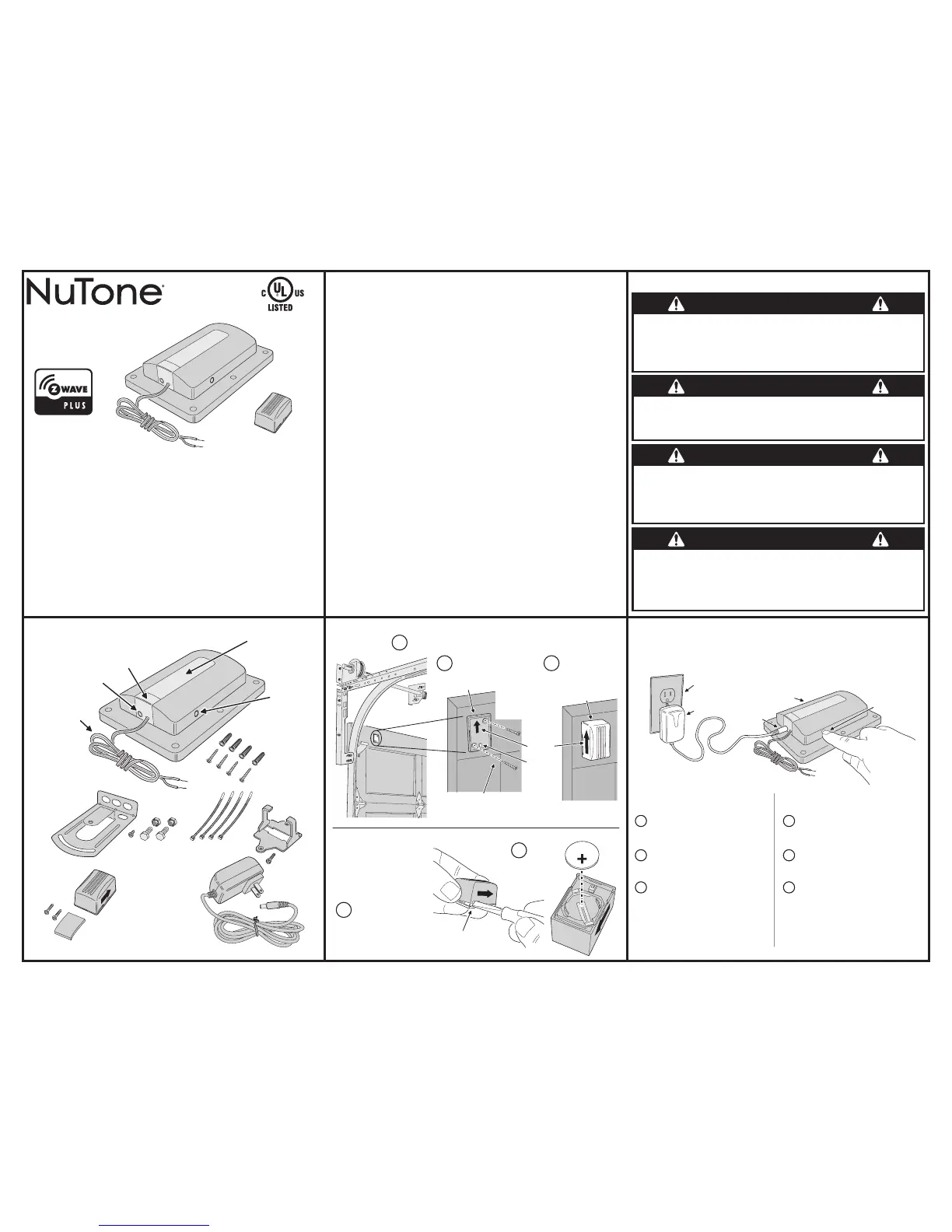 NuTone®

C UL US LISTED

Z WAVE PLUS

+