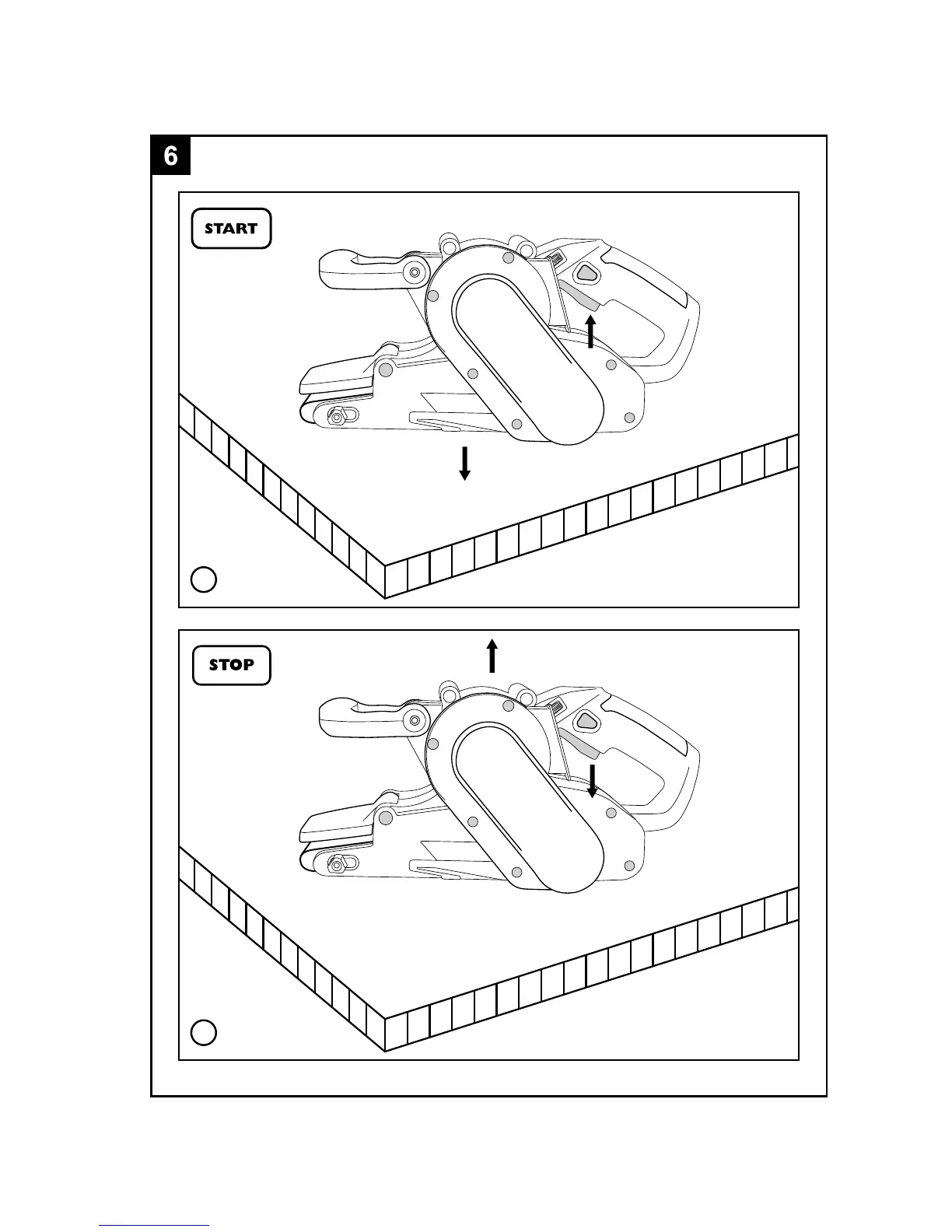 6

START

STOP