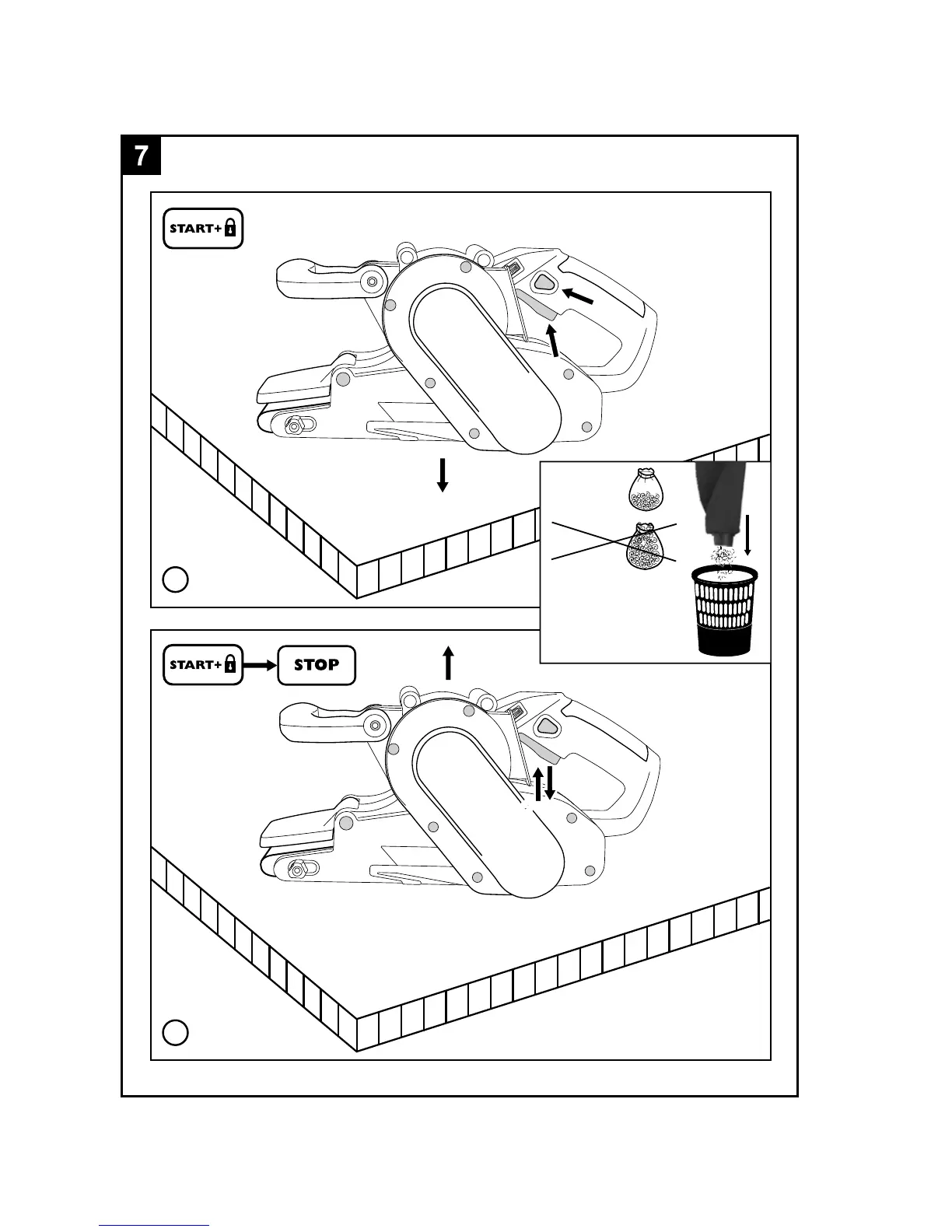 7

START+

START+

STOP