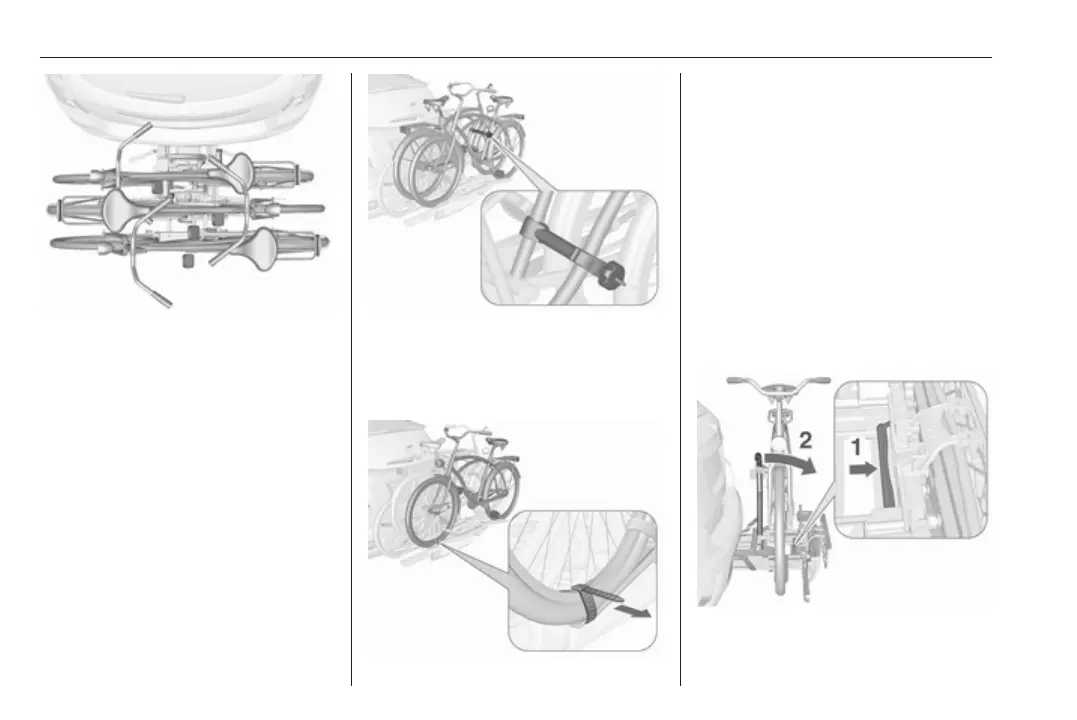 2

1