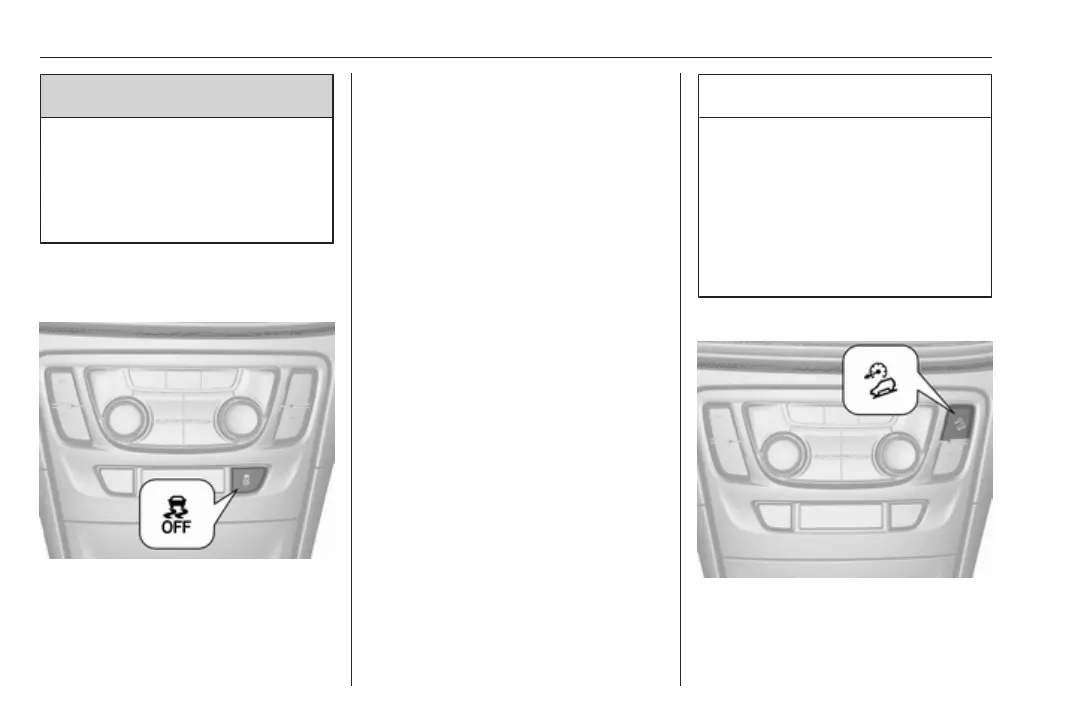 OFF