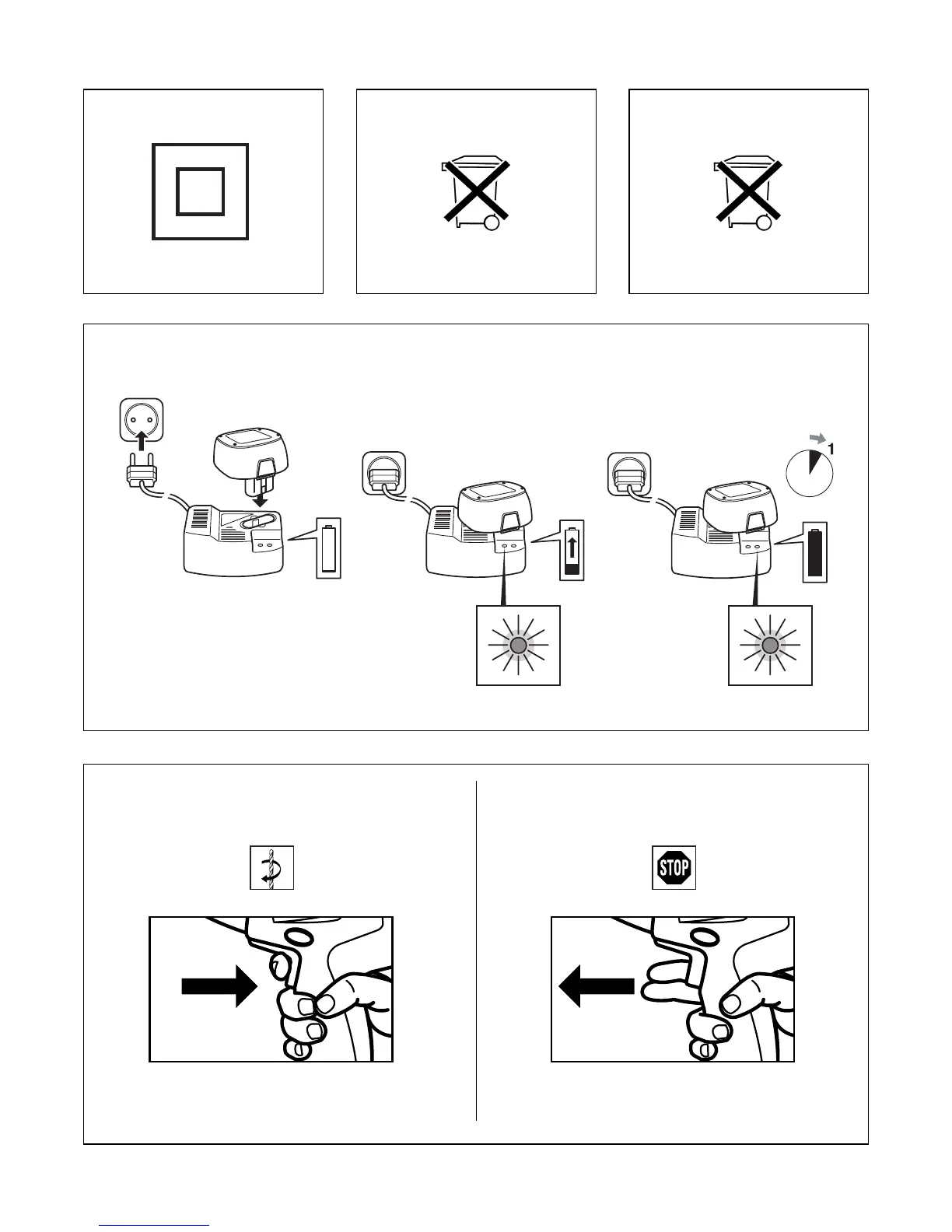 1

STOP