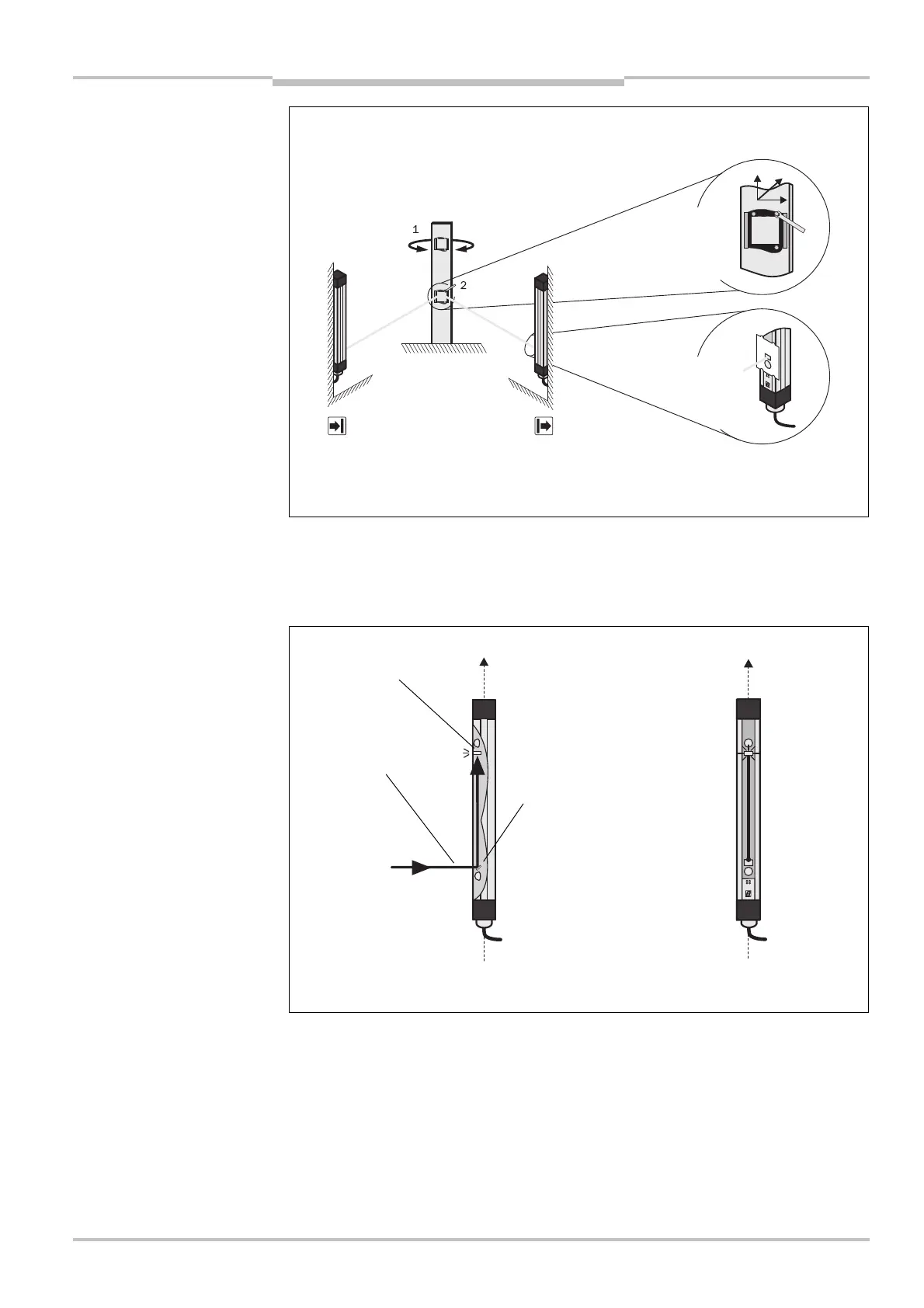 1

2