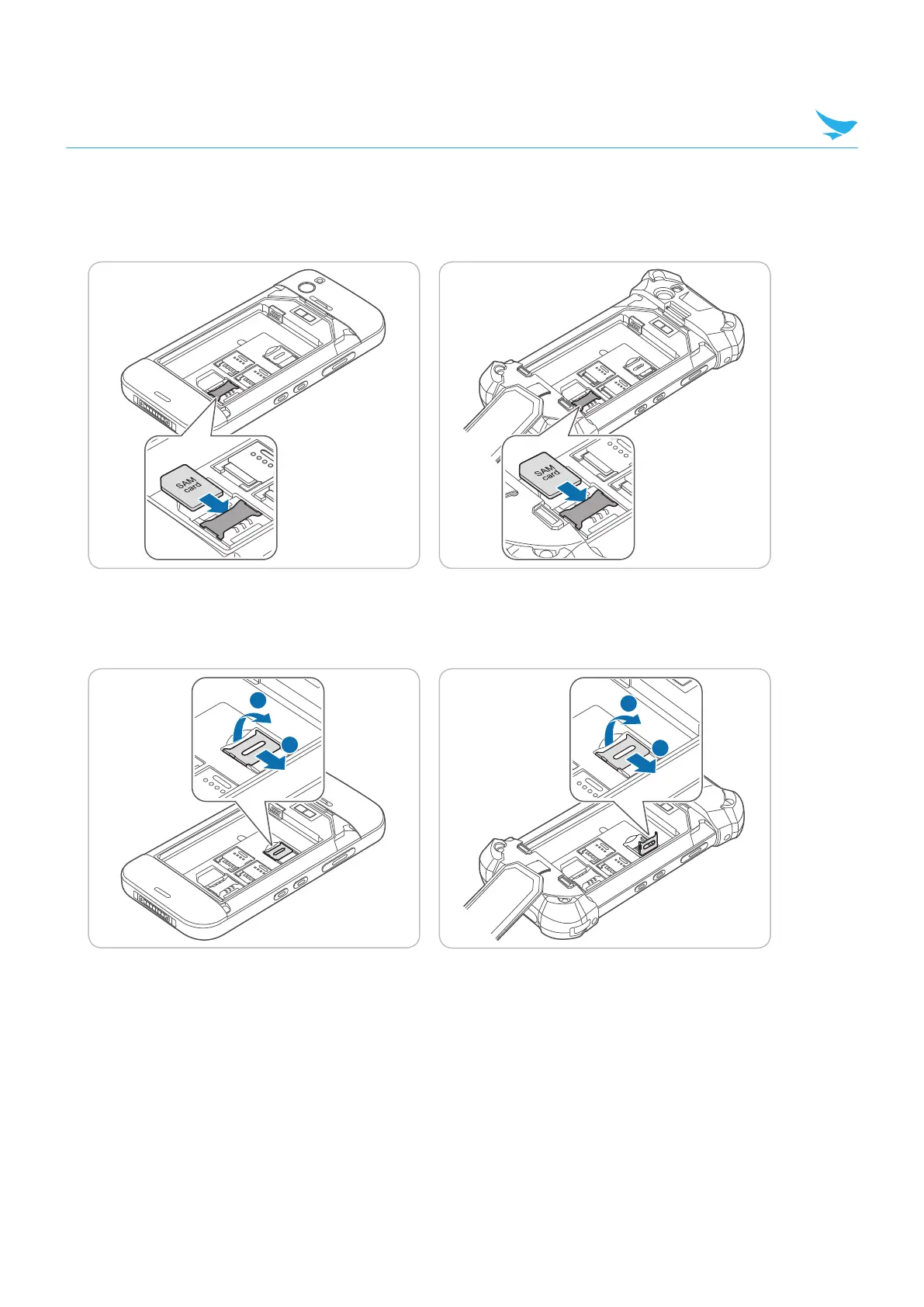 SAM card

SAM card