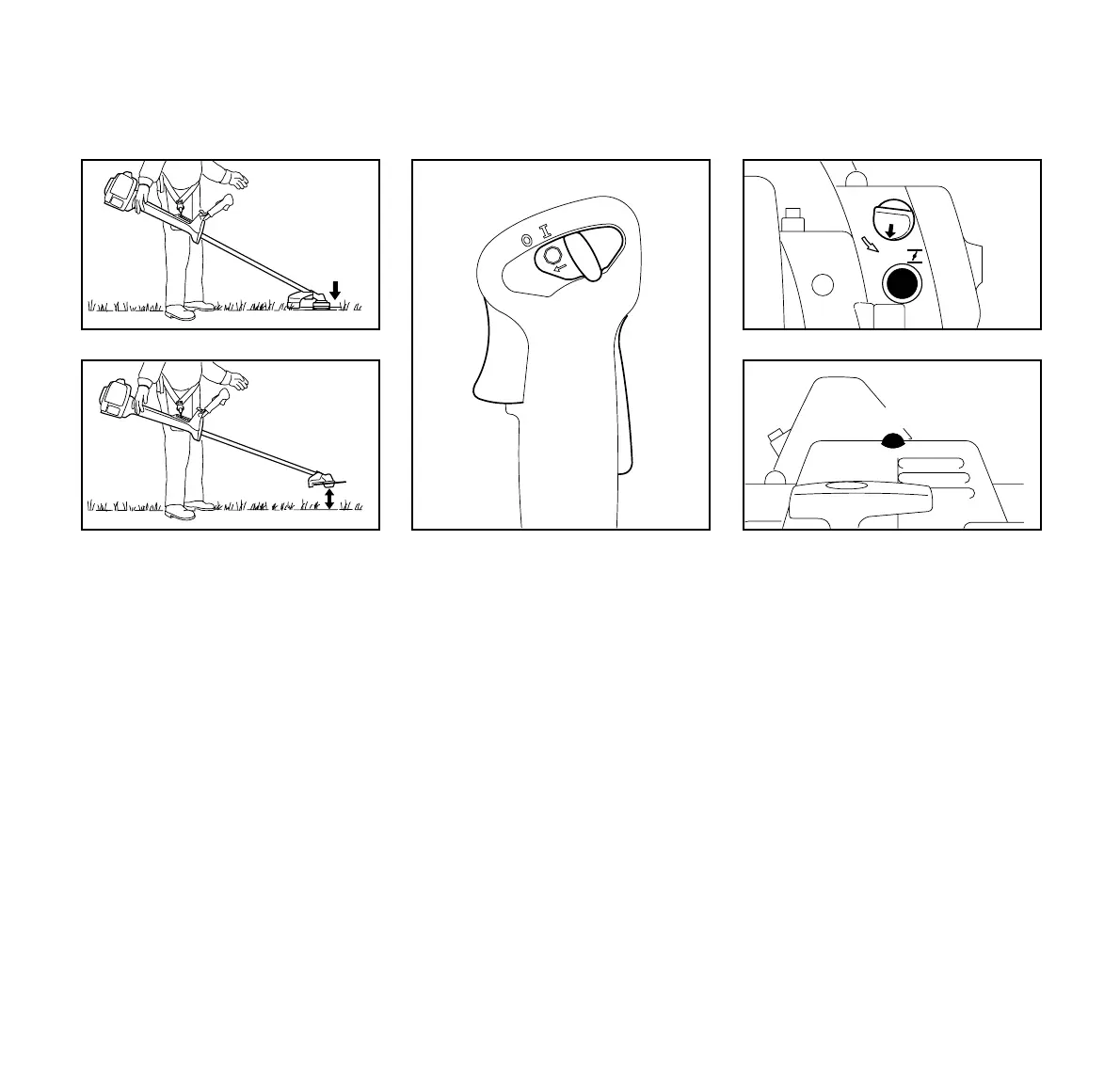 O I