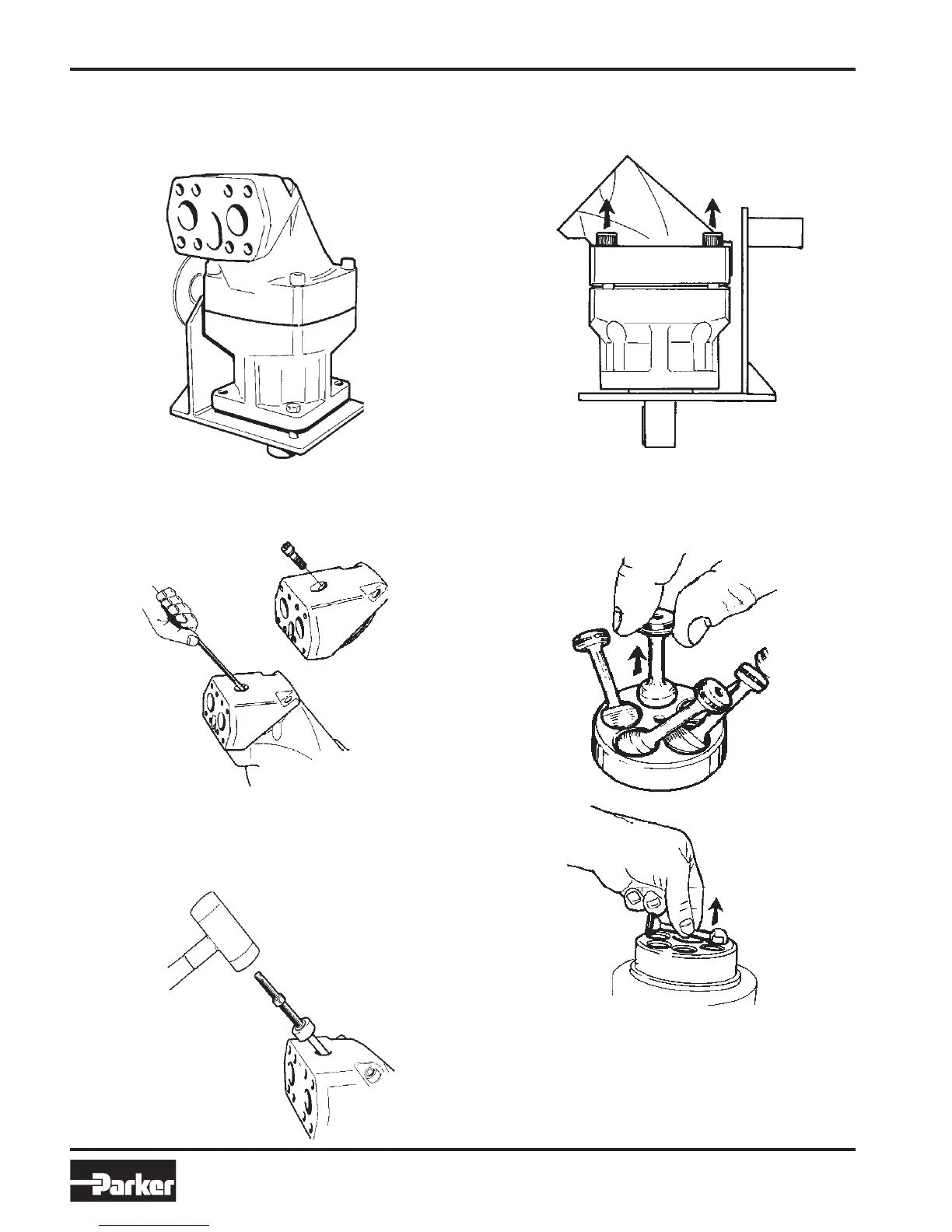 Parker