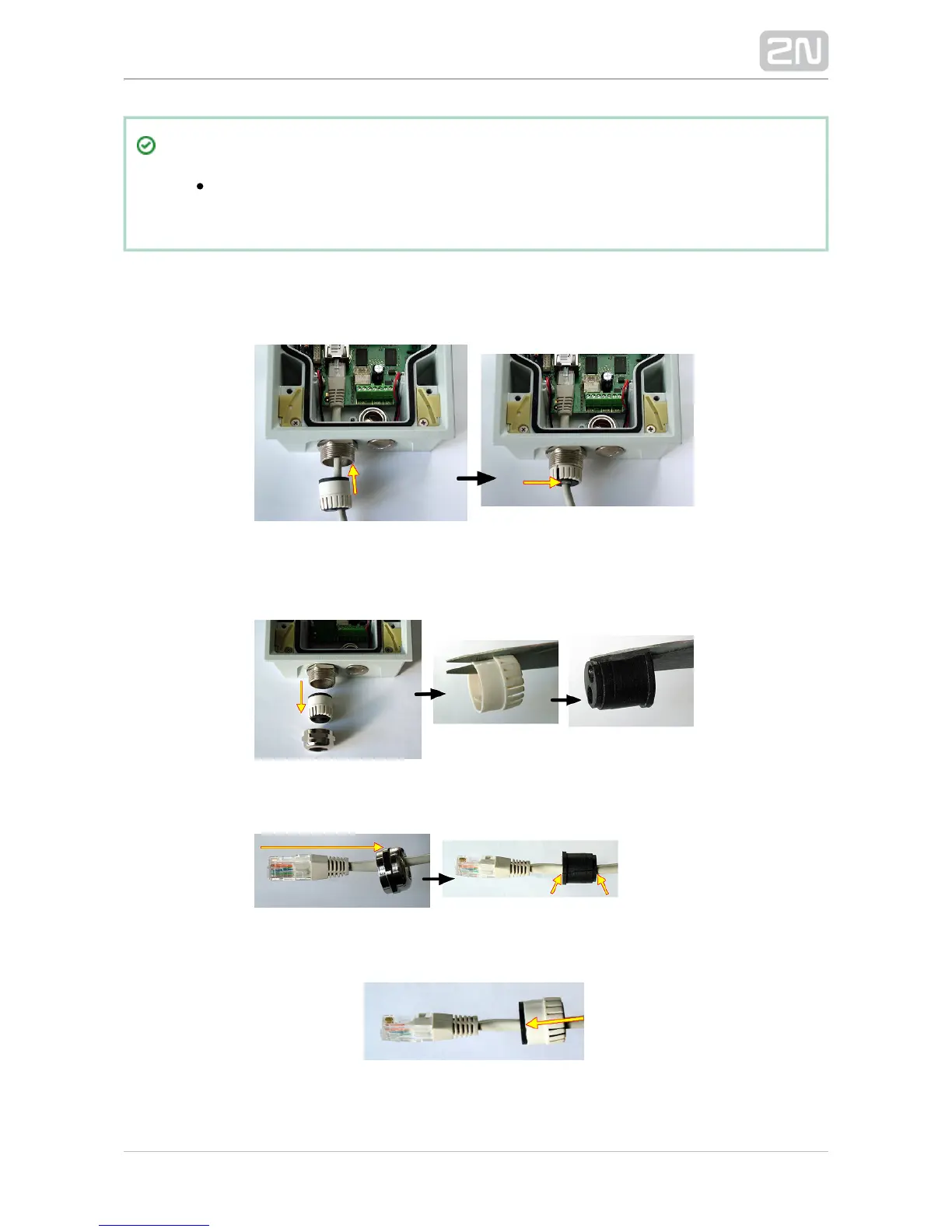 2N