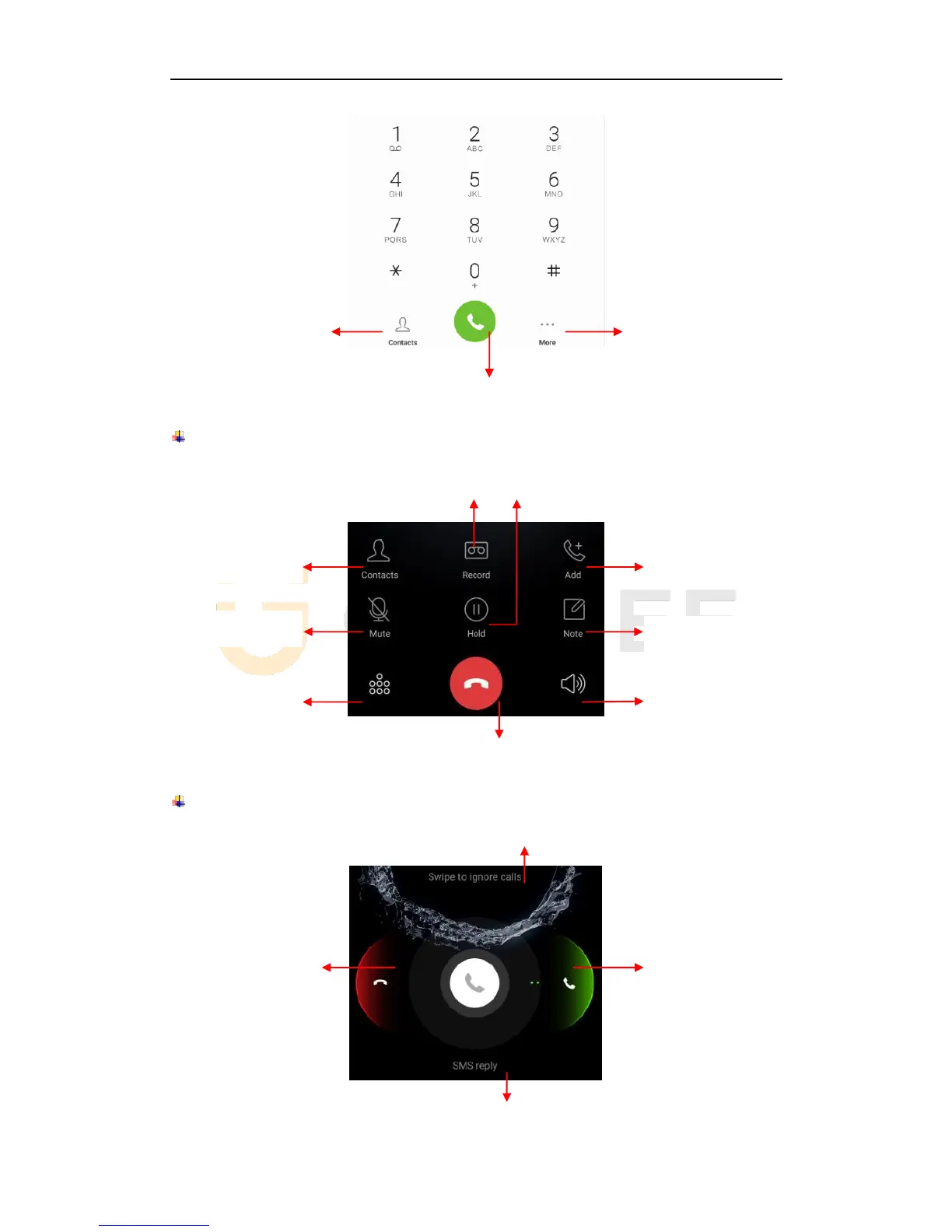 1
2 ABC
3 DEF
4 GHI
5 JKL
6 MNO
7 PQRS
8 TUV
9 WXYZ
*
0 +
#
Contacts
More

Contacts
Record
Add
Mute
Hold
Note

Swipe to ignore calls
SMS reply