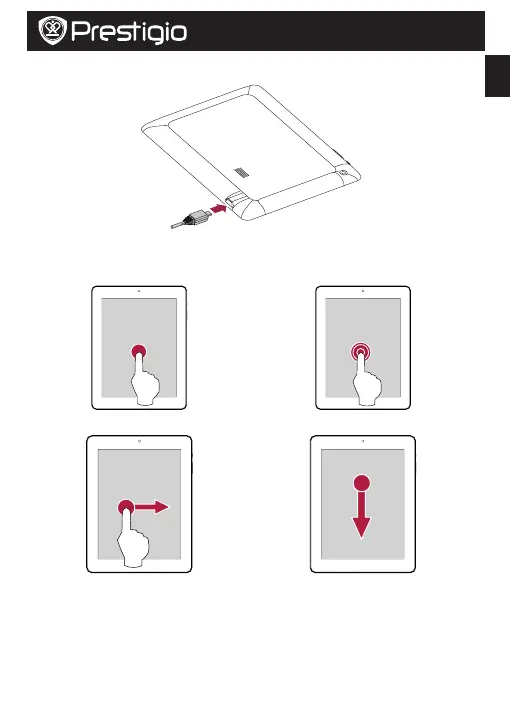 Prestigio