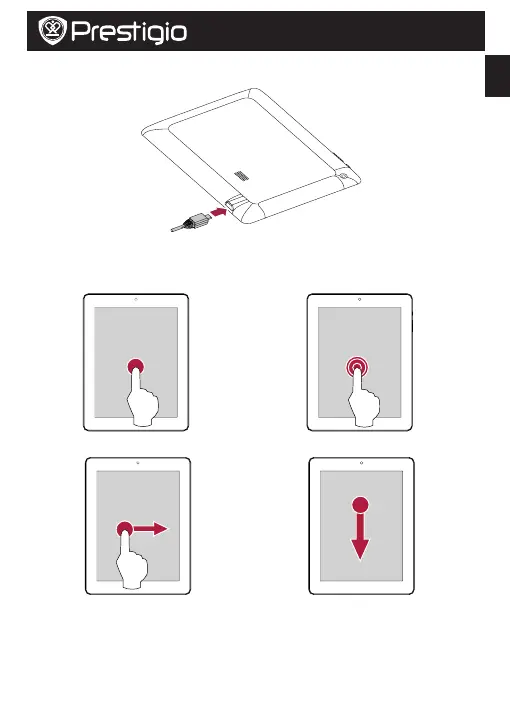 Prestigio