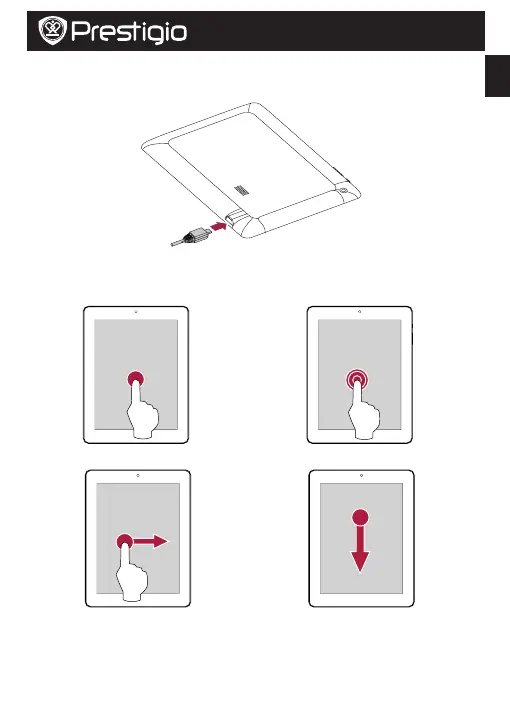 Prestigio