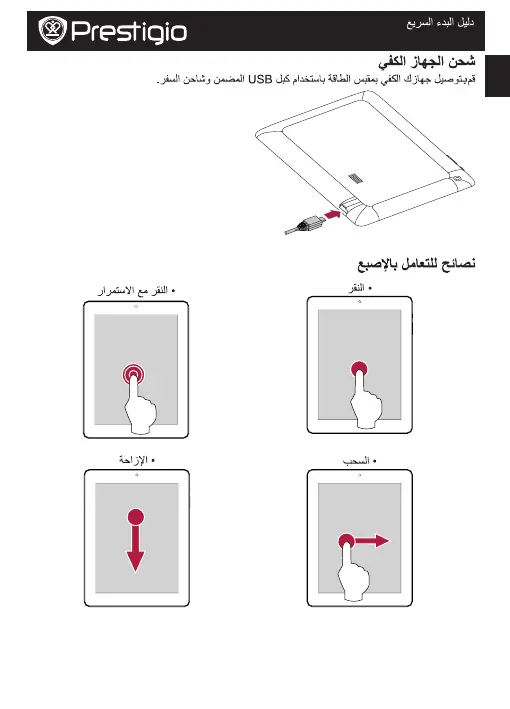 Prestigio

دليل البدء السريع

شحن الجهاز الكفي

قمبتوصيل جهازك الكفي بمقبس الطاقة باستخدام كبل USB المضمن وشاحن السفر.

نصائح للتعامل بالإصبع

• النقر

• النقر مع الاستمرار

• السحب

• الإزاحة