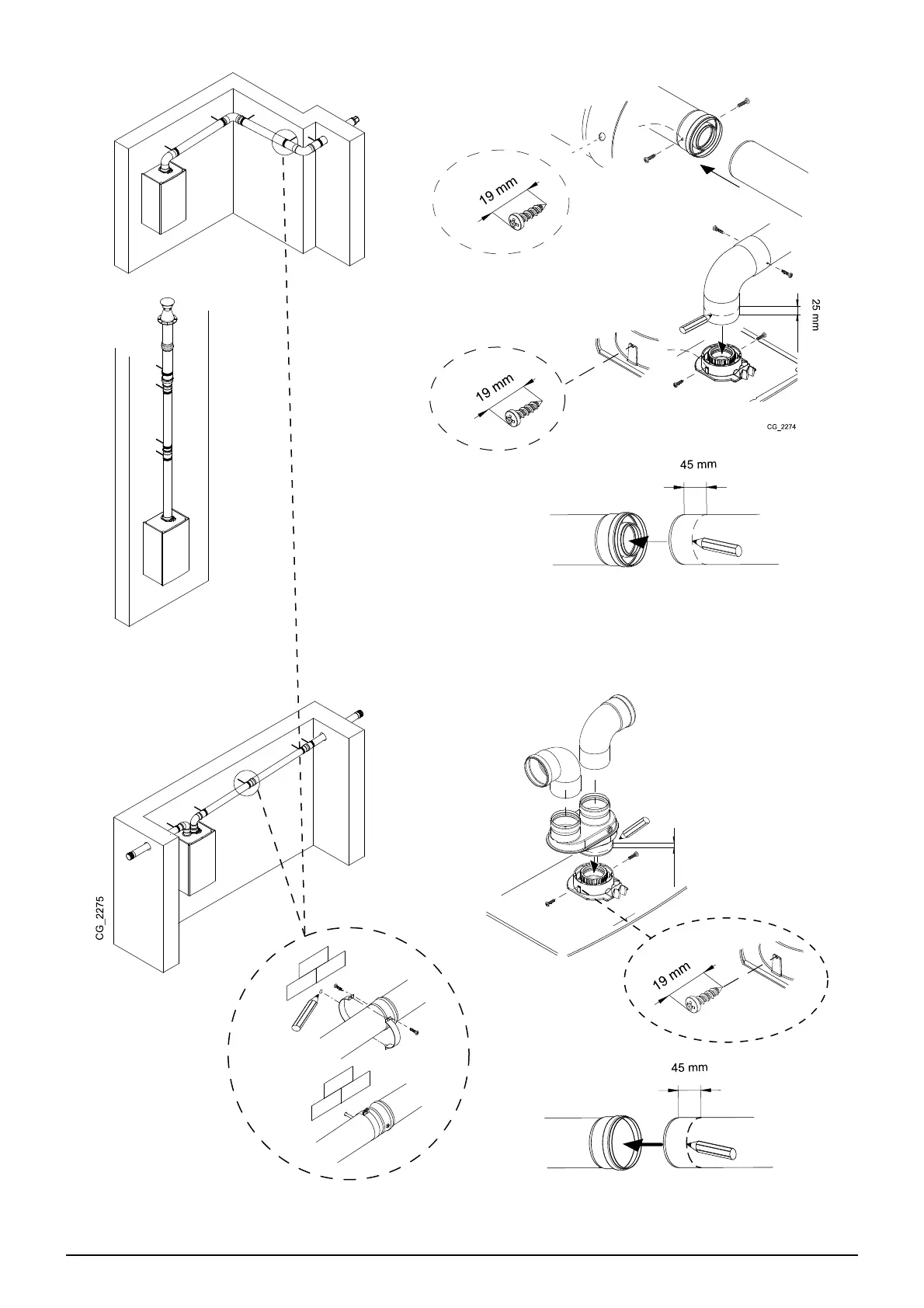 19 mm

25 mm

19 mm

CG_2274

45 mm

CG_2275

19 mm

45 mm