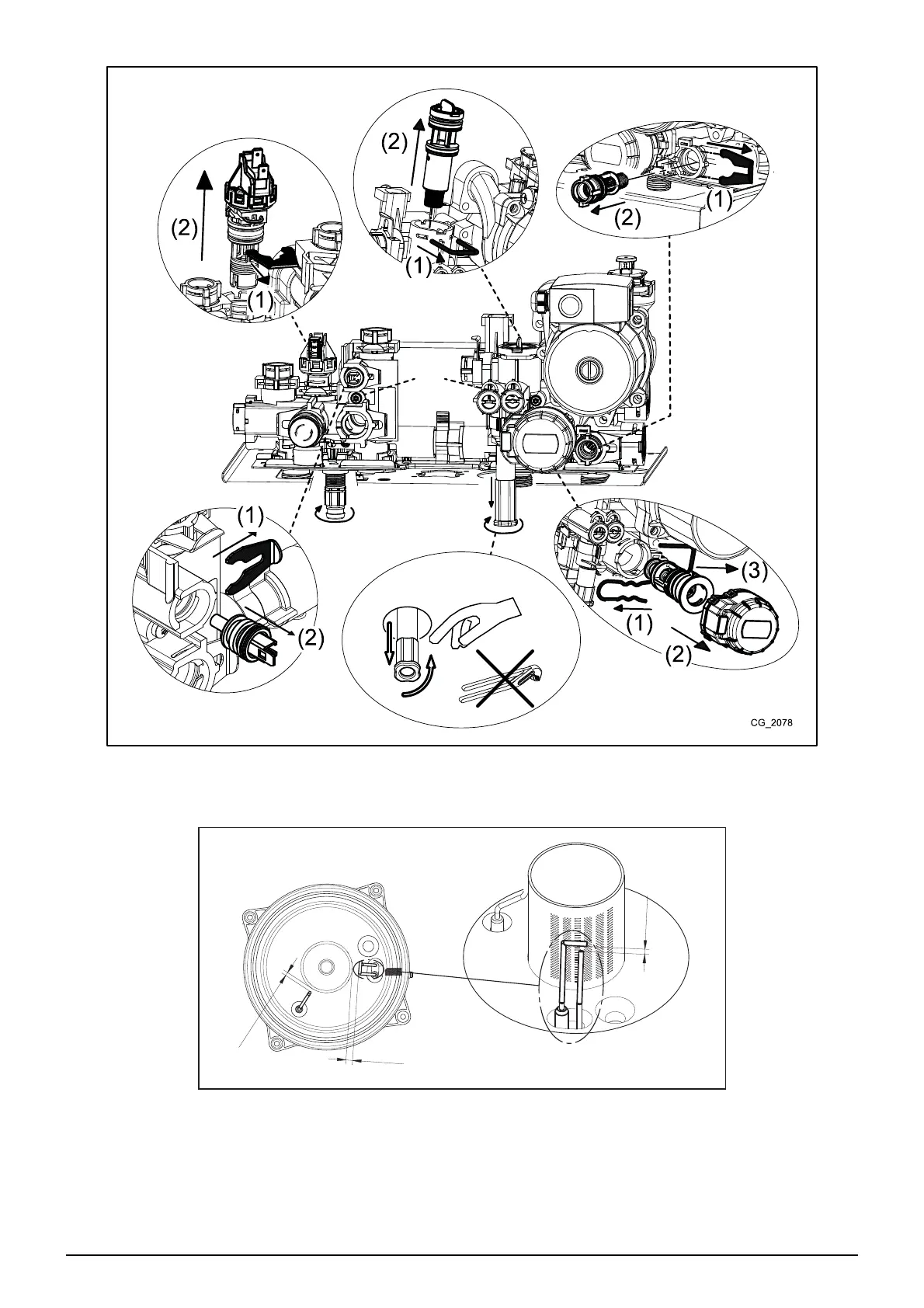 (2)
(1)
(2)
(1)
(1)
(2)
(1)
(2)
(3)
(1)
(2)
CG_2078