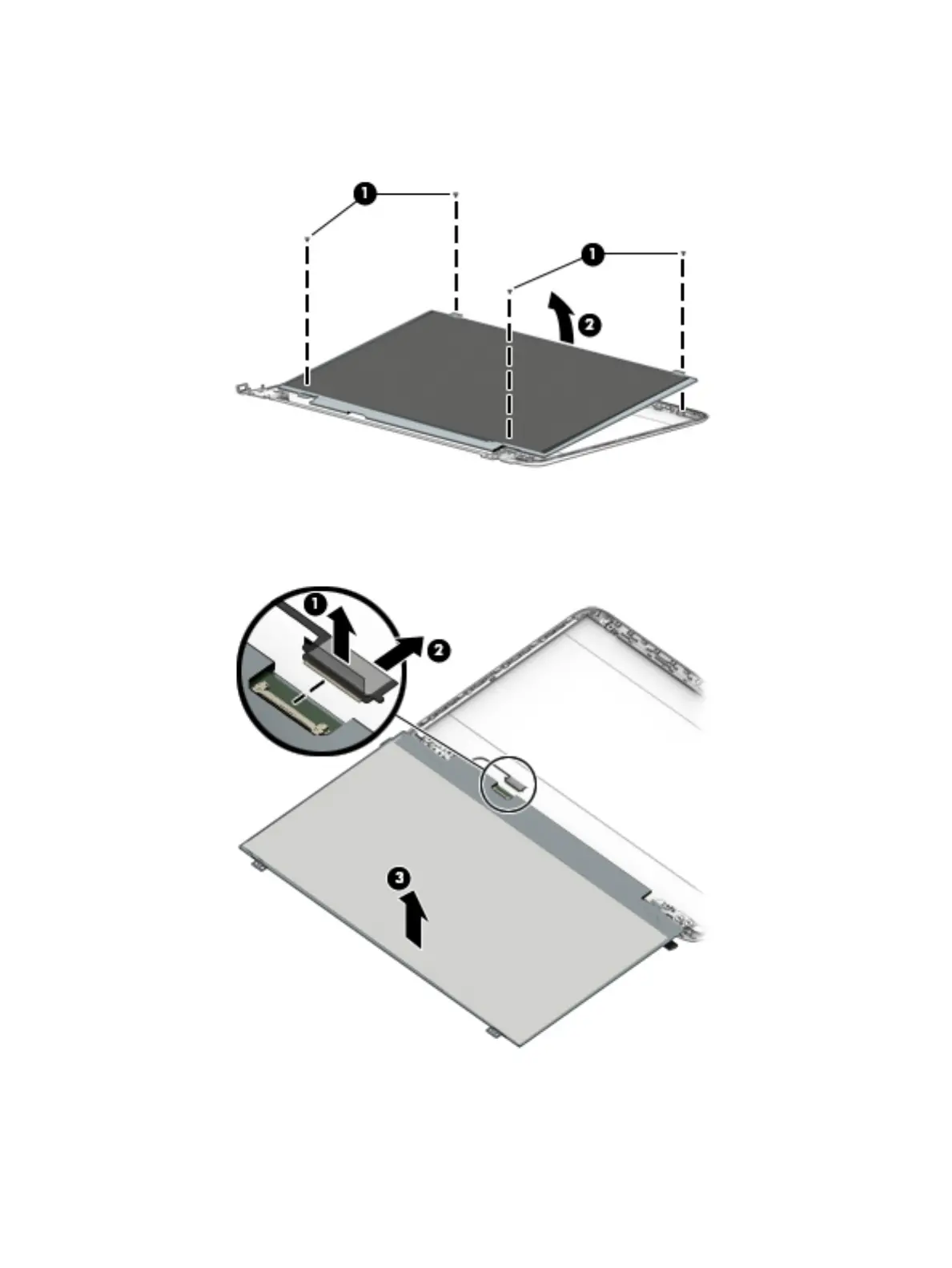 1
1
2
1
2
3