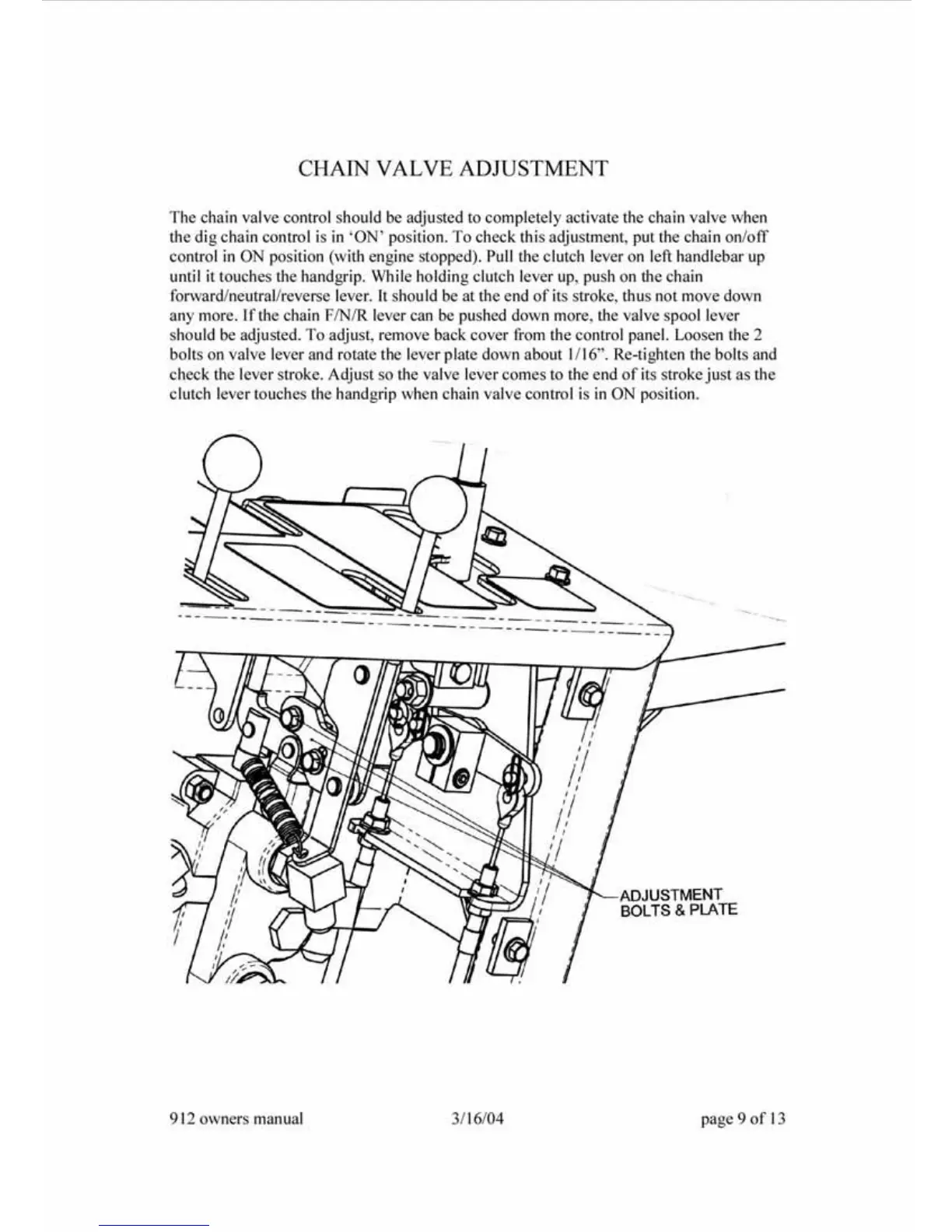 CHAIN VALVE ADJUSTMENT

The chain valve control should be adjusted to completely activate the chain valve when the dig chain control is in 'ON' position. To check this adjustment, put the chain on/off control in ON position (with engine stopped). Pull the clutch lever on left handlebar up until it touches the handgrip. While holding clutch lever up, push on the chain forward/neutral/reverse lever. It should be at the end of its stroke, thus not move down any more. If the chain F/N/R lever can be pushed down more, the valve spool lever should be adjusted. To adjust, remove back cover from the control panel. Loosen the 2 bolts on valve lever and rotate the lever plate down about 1/16". Re-tighten the bolts and check the lever stroke. Adjust so the valve lever comes to the end of its stroke just as the clutch lever touches the handgrip when chain valve control is in ON position.

ADJUSTMENT BOLTS & PLATE

912 owners manual 3/16/04 page 9 of 13