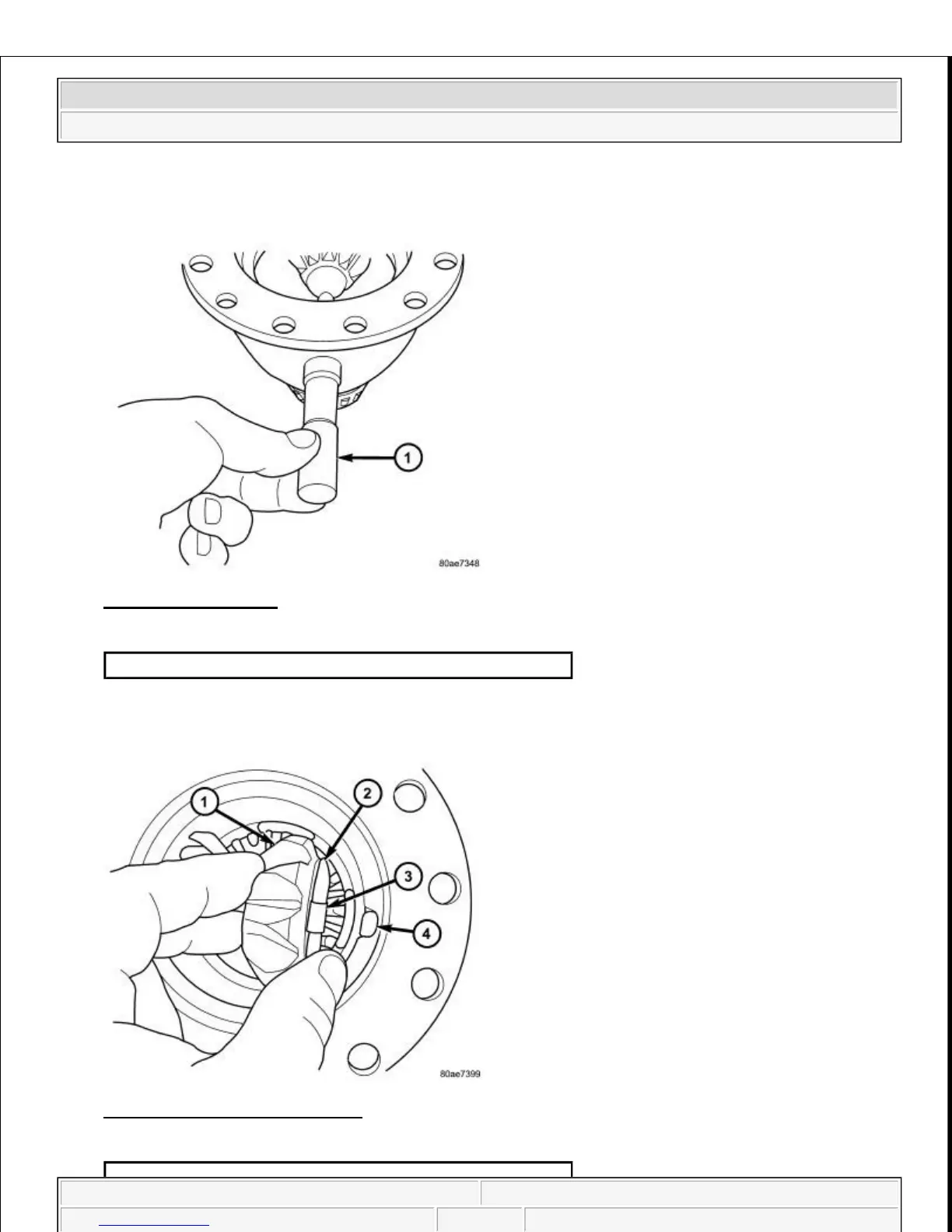 1

80ae7348

1

2

3

4

80ae7399