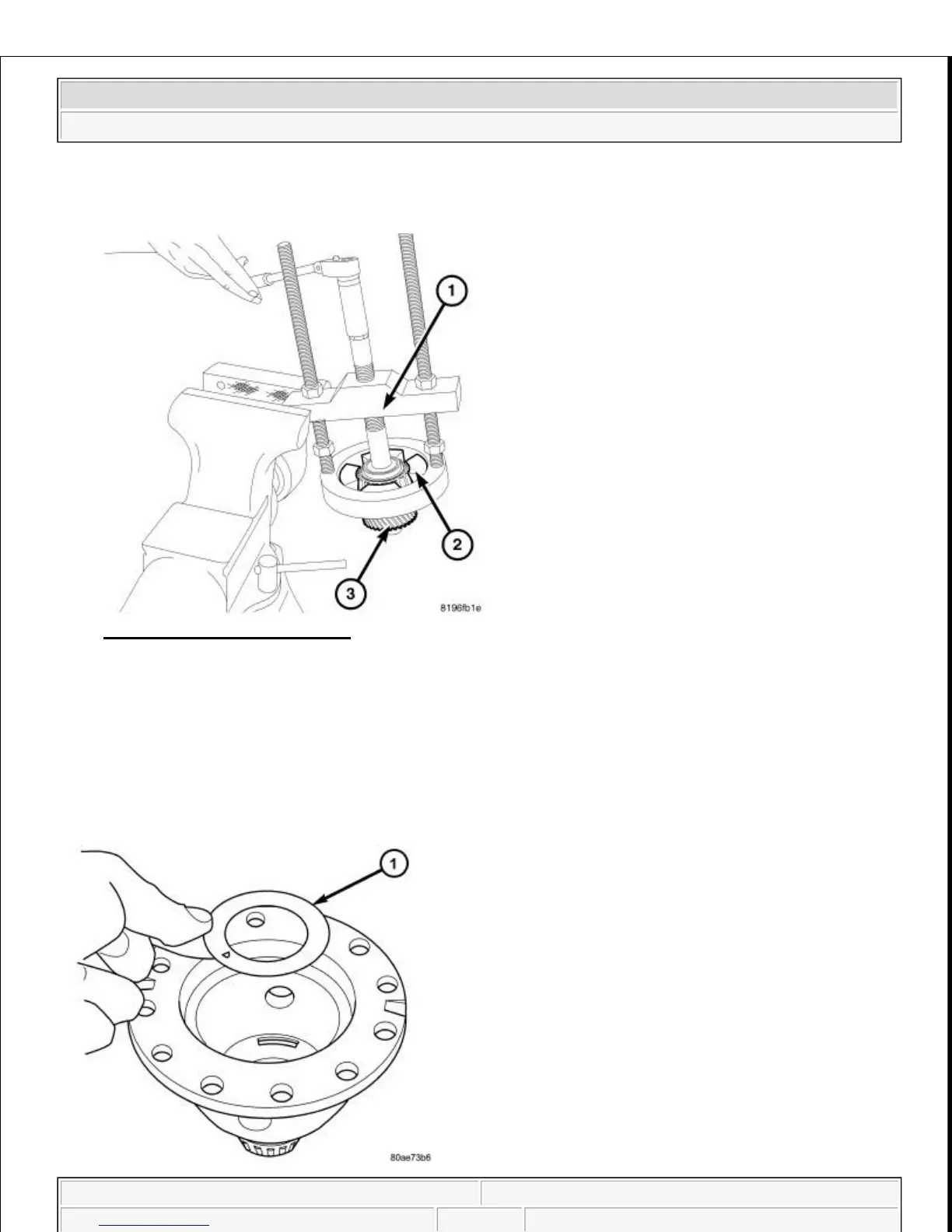 1

2

3

8196fb1e

1

80ae73b6