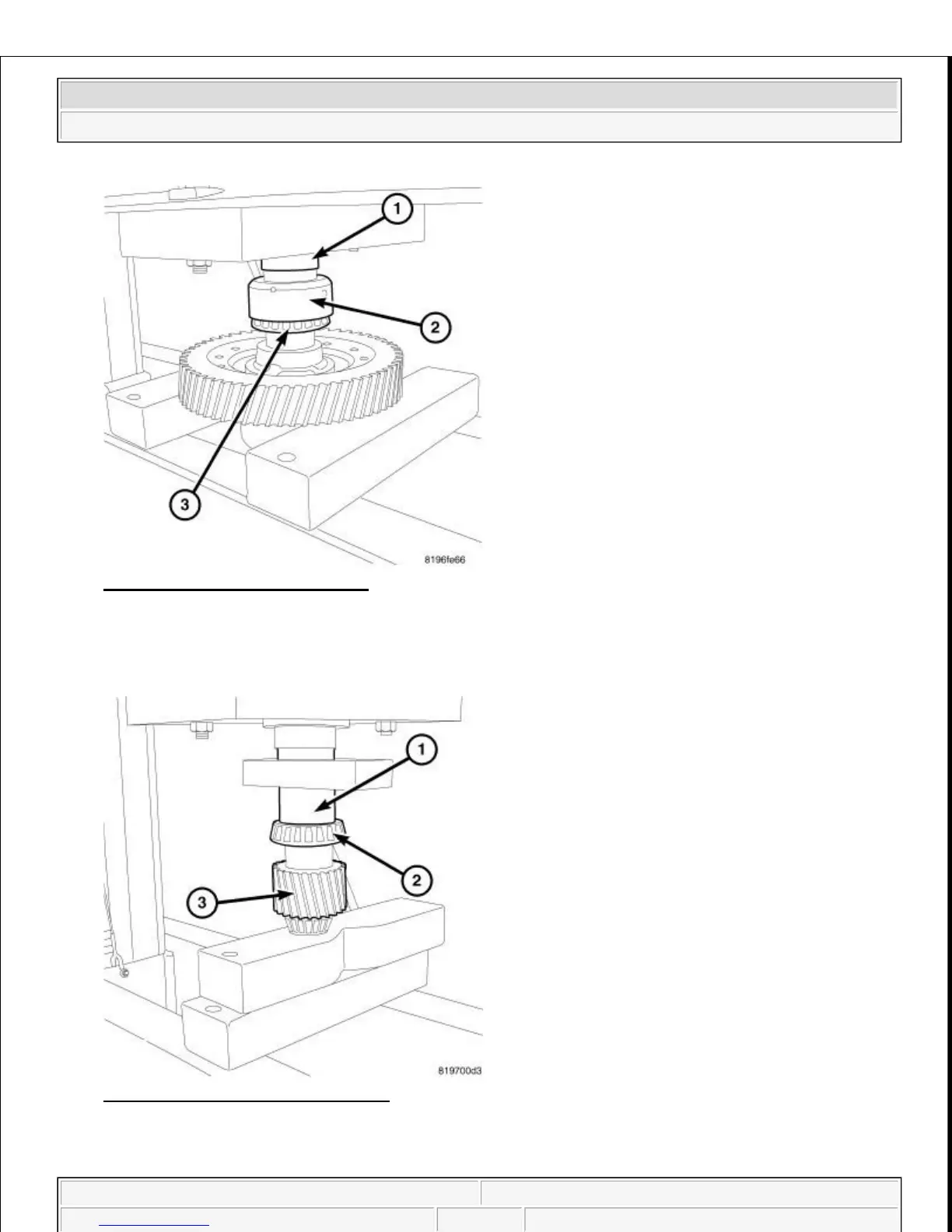 1
2
3
8196fe66

1
2
3
819700d3