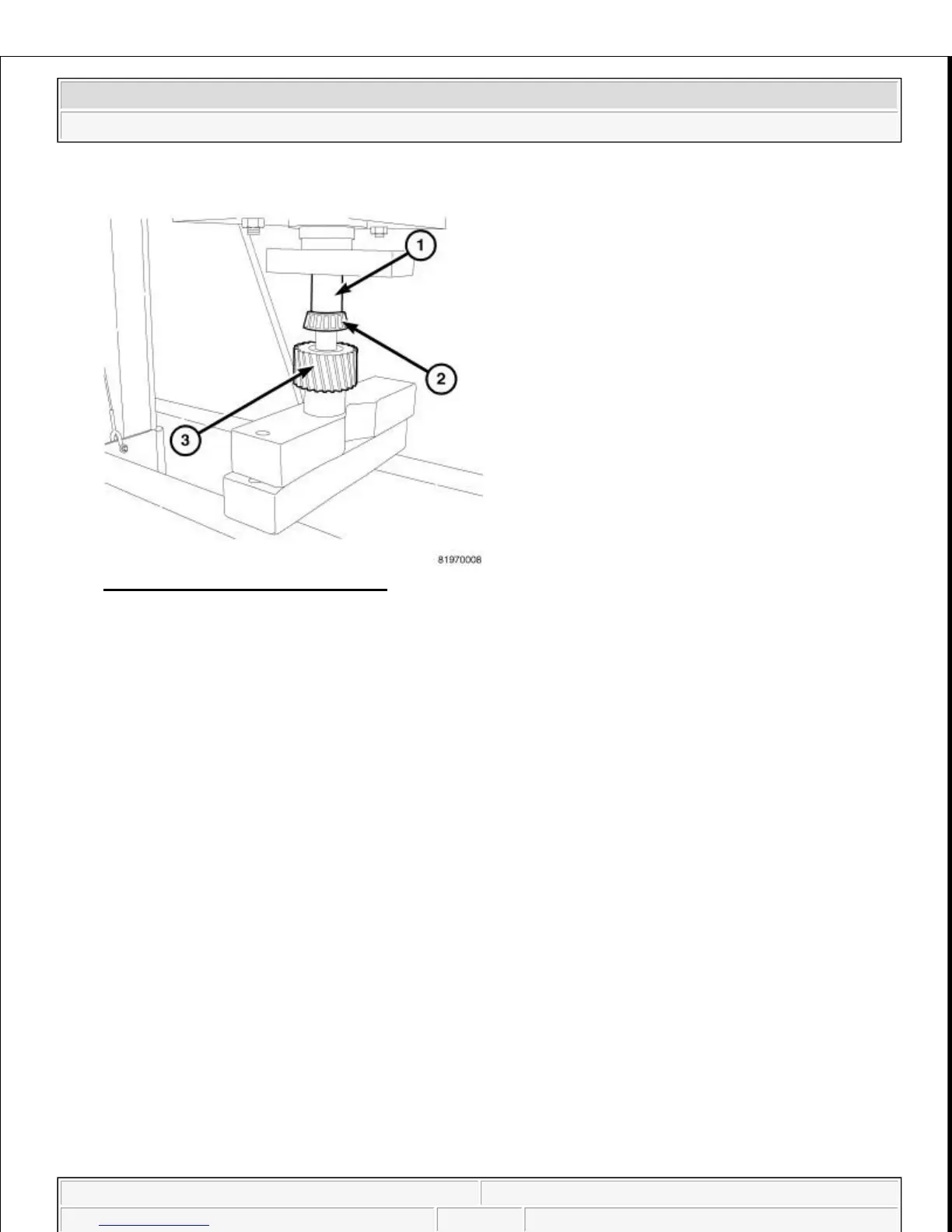 1

2

3

81970008